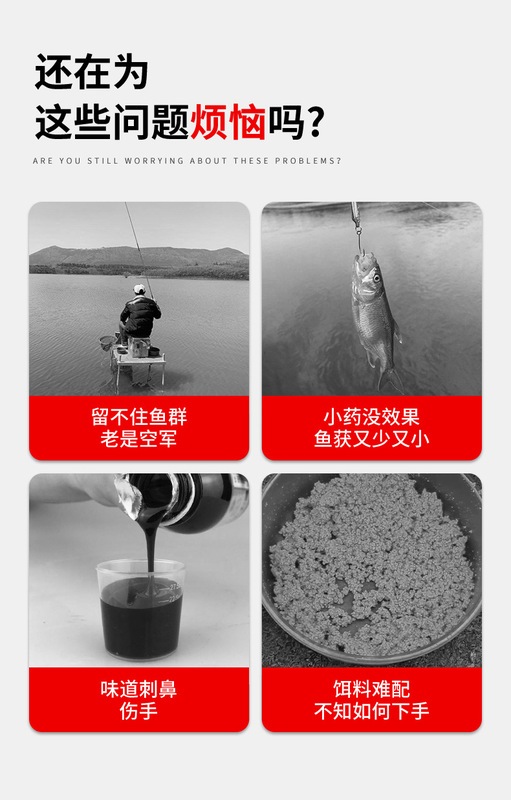 还在为
这些问题烦恼吗？

ARE YOU STILL WORRYING ABOUT THESE PROBLEMS?

留不住鱼群
老是空军

小药没效果
鱼获又少又小

味道刺鼻
伤手

饵料难配
不知如何下手