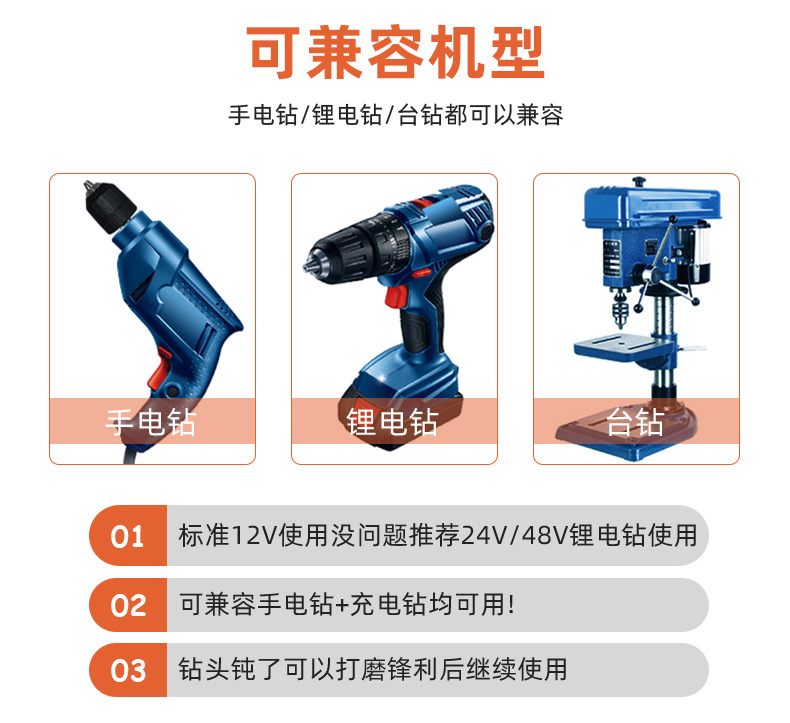 可兼容机型

手电钻/锂电钻/台钻都可以兼容

手电钻

锂电钻

台钻

01 标准12V使用没问题推荐24V/48V锂电钻使用

02 可兼容手电钻+充电钻均可用!

03 钻头钝了可以打磨锋利后继续使用