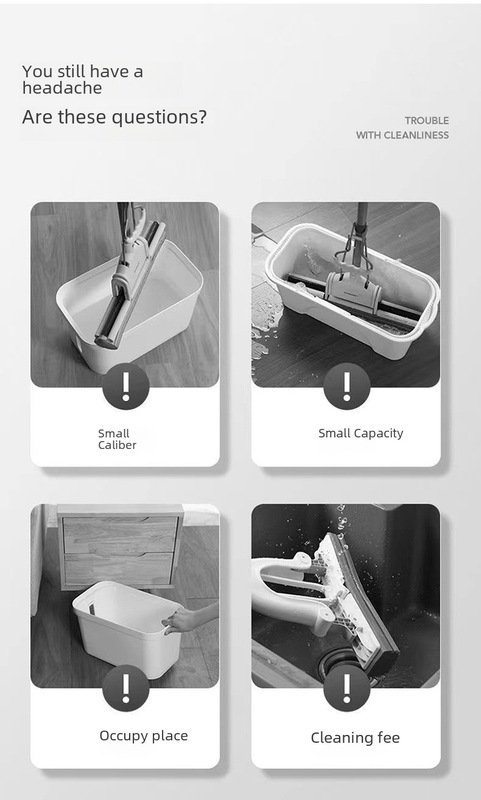 You still have a headache

Are these questions?

TROUBLE
WITH CLEANLINESS

!

Small Caliber

!

Small Capacity

!

Occupy place

!

Cleaning fee