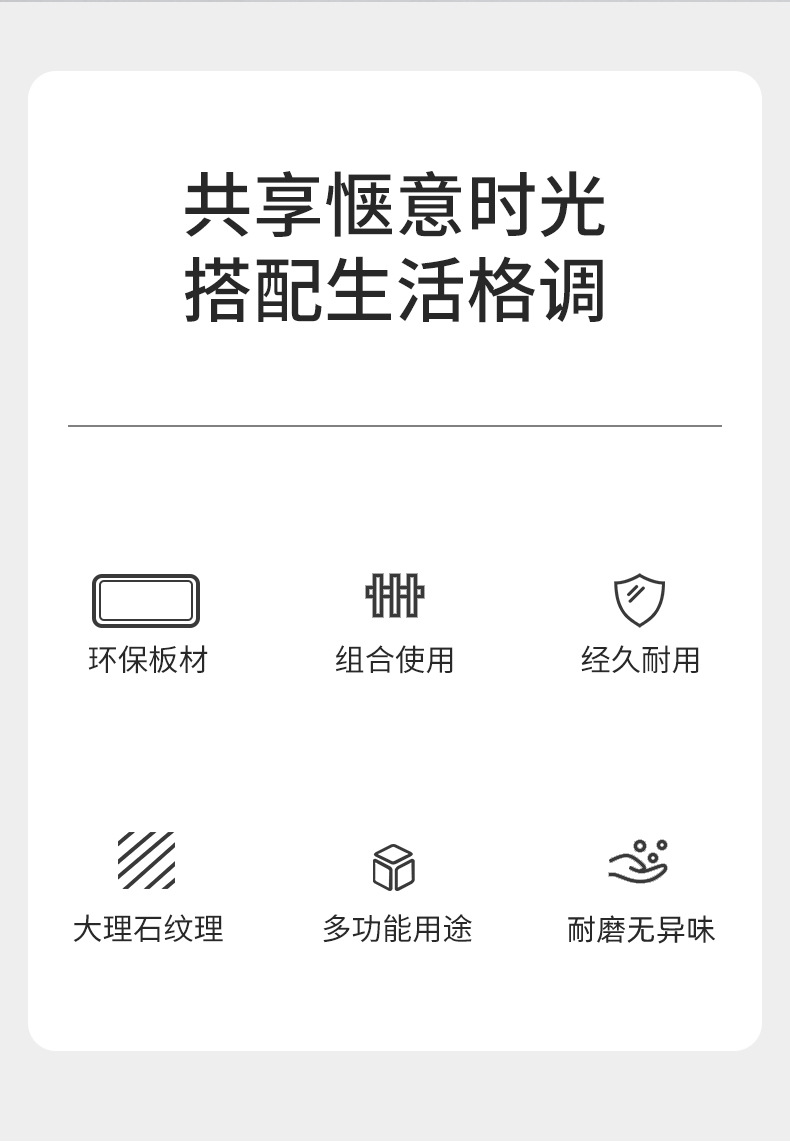 共享惬意时光
搭配生活格调

环保板材

组合使用

经久耐用

大理石纹理

多功能用途

耐磨无异味