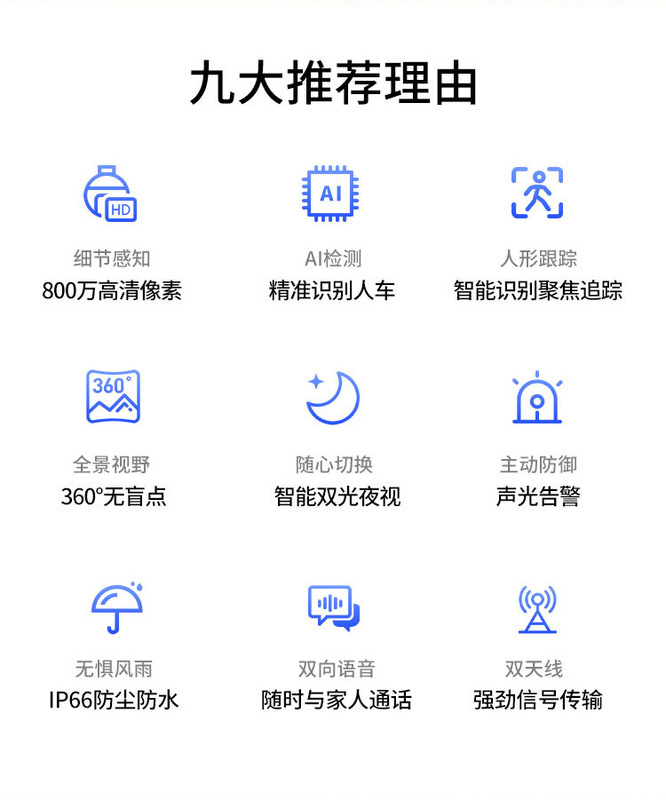 九大推荐理由

HD

细节感知
800万高清像素

AI

AI检测
精准识别人车

人形跟踪
智能识别聚焦追踪

360°

全景视野
360°无盲点

随心切换
智能双光夜视

主动防御
声光告警

无惧风雨
IP66防尘防水

双向语音
随时与家人通话

双天线
强劲信号传输