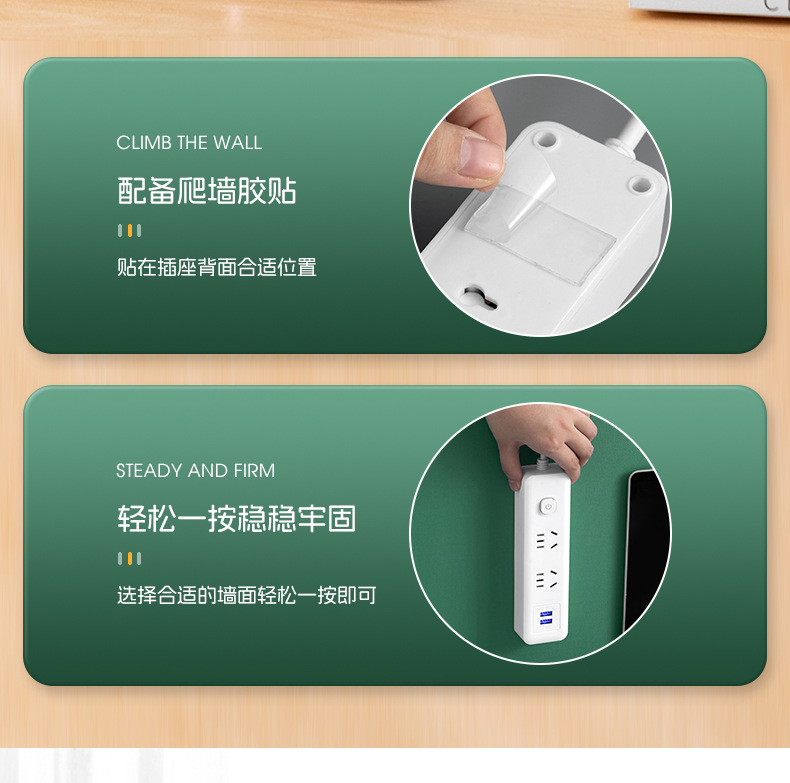 CLIMB THE WALL

配备爬墙胶贴

贴在插座背面合适位置

STEADY AND FIRM

轻松一按稳稳牢固

选择合适的墙面轻松一按即可