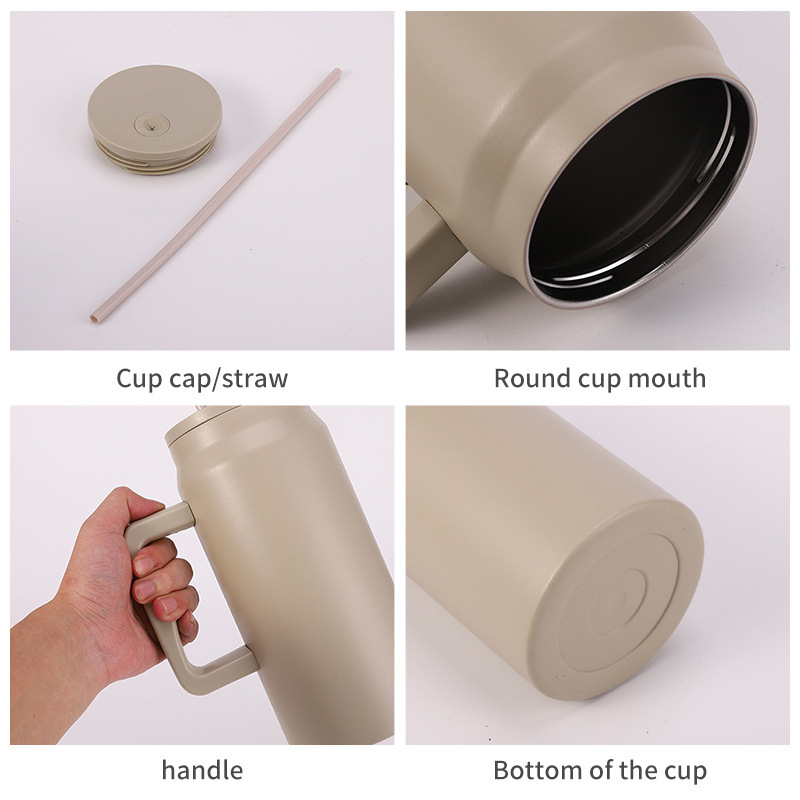 Cup cap/straw

Round cup mouth

handle

Bottom of the cup