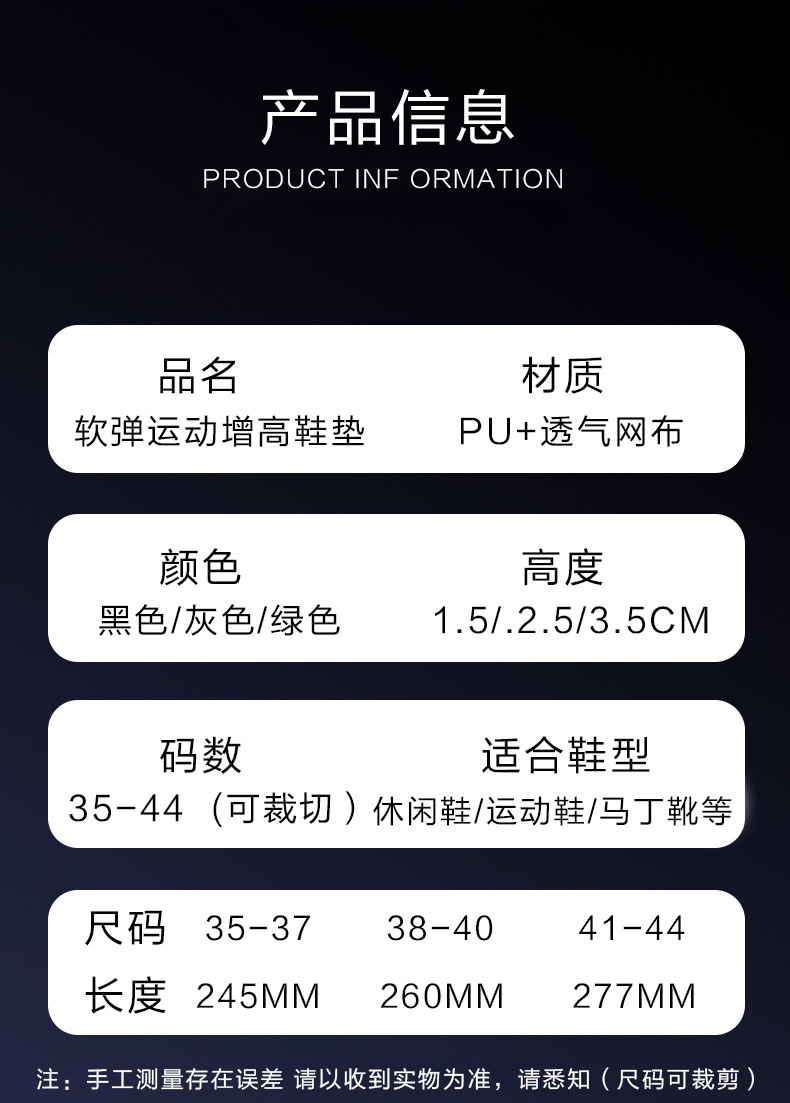 产品信息
PRODUCT INF ORMATION

品名
软弹运动增高鞋垫

材质
PU+透气网布

颜色
黑色/灰色/绿色

高度
1.5/.2.5/3.5CM

码数
35-44（可裁切）

适合鞋型
休闲鞋/运动鞋/马丁靴等

| 尺码 | 35-37 | 38-40 | 41-44 |
|---|---|---|---|
| 长度 | 245MM | 260MM | 277MM |

注：手工测量存在误差 请以收到实物为准，请悉知（尺码可裁剪）