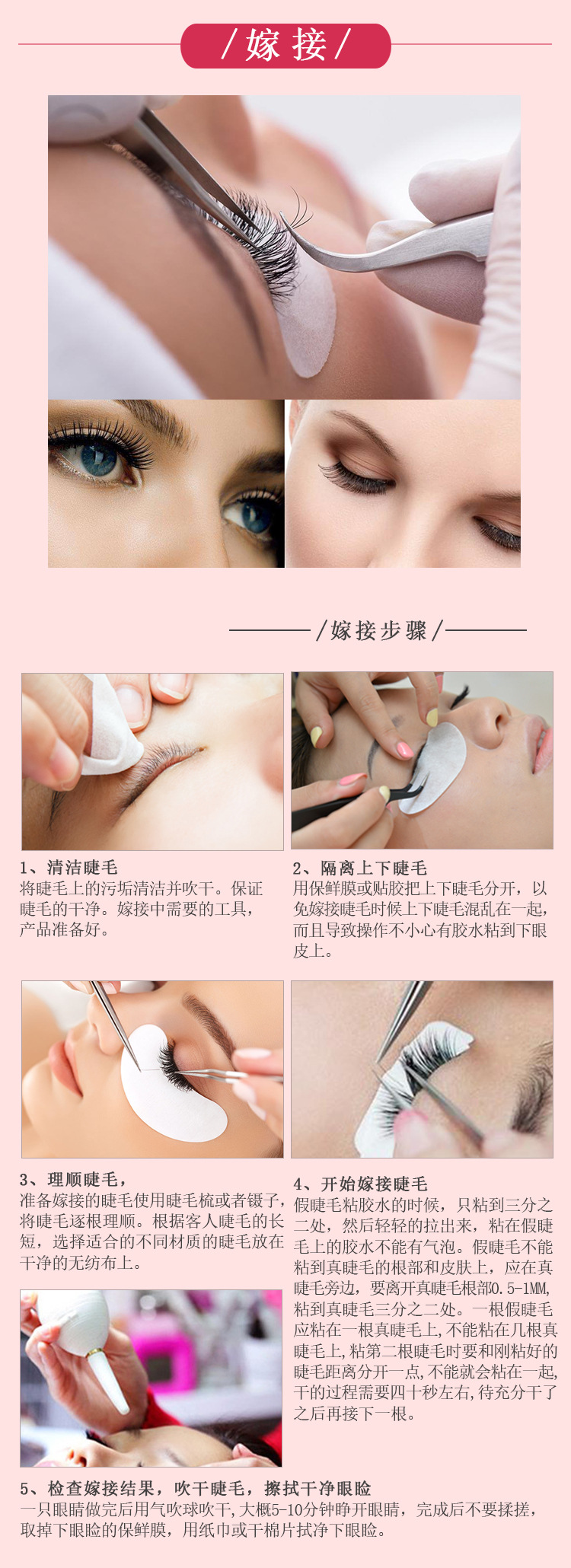 / 嫁 接 /

/ 嫁接步骤 /

1、清洁睫毛
将睫毛上的污垢清洁并吹干。保证睫毛的干净。嫁接中需要的工具，产品准备好。

2、隔离上下睫毛
用保鲜膜或贴胶把上下睫毛分开，以免嫁接睫毛时候上下睫毛混乱在一起，而且导致操作不小心有胶水粘到下眼皮上。

3、理顺睫毛，
准备嫁接的睫毛使用睫毛梳或者镊子，将睫毛逐根理顺。根据客人睫毛的长短，选择适合的不同材质的睫毛放在干净的无纺布上。

4、开始嫁接睫毛
假睫毛粘胶水的时候，只粘到三分之二处，然后轻轻的拉出来，粘在假睫毛上的胶水不能有气泡。假睫毛不能粘到真睫毛的根部和皮肤上，应在真睫毛旁边，要离开真睫毛根部0.5-1MM，粘到真睫毛三分之二处。一根假睫毛应粘在一根真睫毛上，不能粘在几根真睫毛上，粘第二根睫毛时要和刚粘好的睫毛距离分开一点，不能就会粘在一起，干的过程需要四十秒左右，待充分干了之后再接下一根。

5、检查嫁接结果，吹干睫毛，擦拭干净眼睑
一只眼睛做完后用气吹球吹干，大概5-10分钟睁开眼睛，完成后不要揉搓，取掉下眼睑的保鲜膜，用纸巾或干棉片拭净下眼睑。