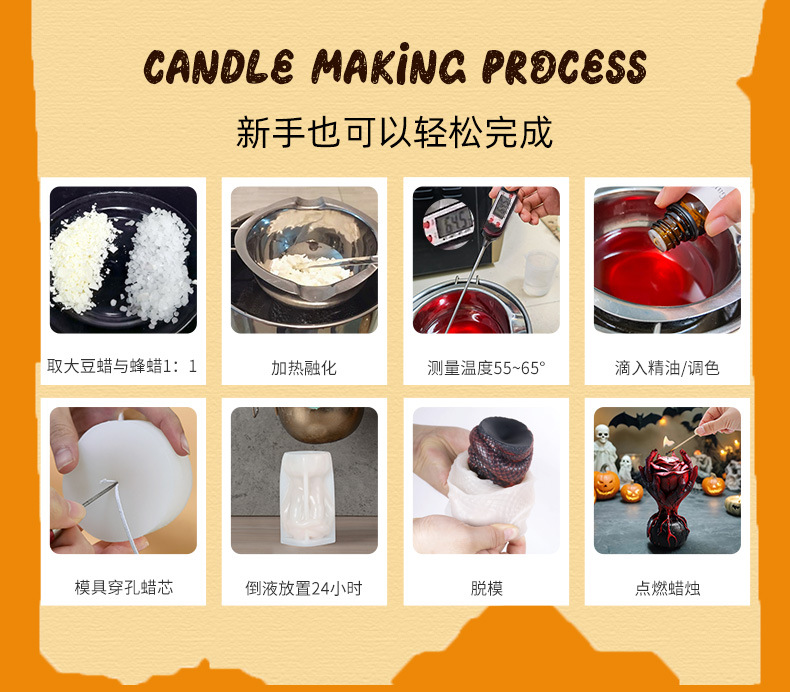 CANDLE MAKING PROCESS

新手也可以轻松完成

64.5

取大豆蜡与蜂蜡1：1

加热融化

测量温度55~65°

滴入精油/调色

模具穿孔蜡芯

倒液放置24小时

脱模

点燃蜡烛