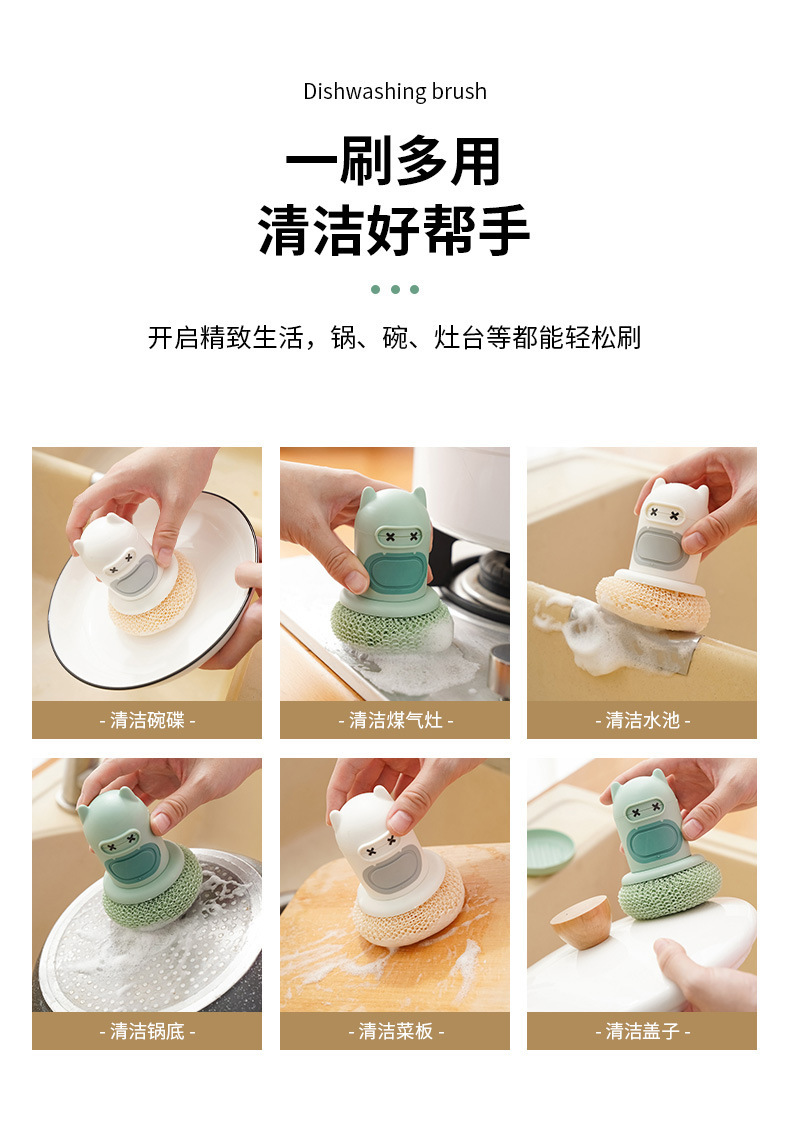 Dishwashing brush

一刷多用
清洁好帮手

开启精致生活，锅、碗、灶台等都能轻松刷

- 清洁碗碟 -

- 清洁煤气灶 -

- 清洁水池 -

- 清洁锅底 -

- 清洁菜板 -

- 清洁盖子 -