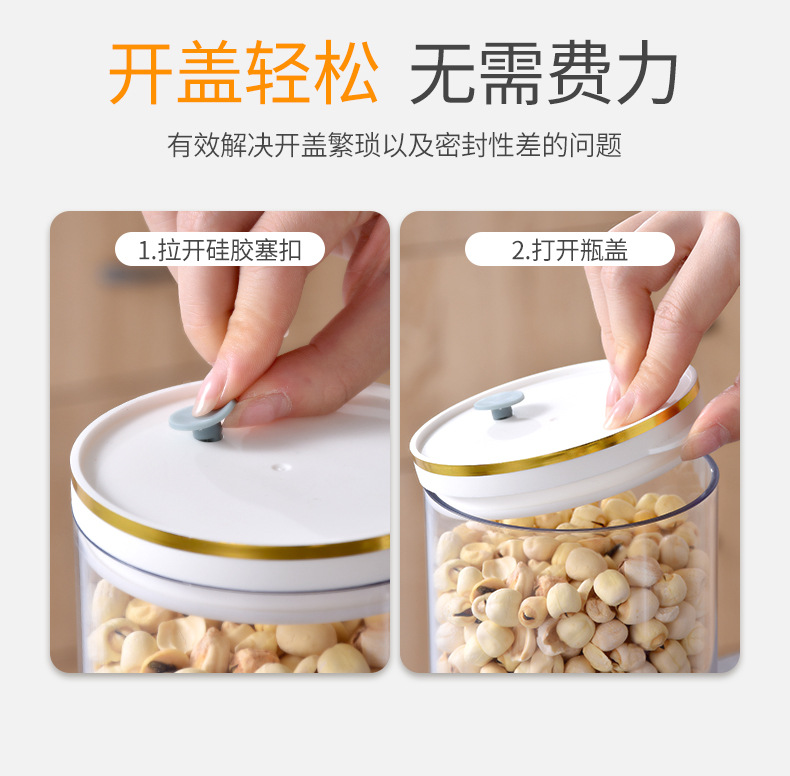 开盖轻松 无需费力

有效解决开盖繁琐以及密封性差的问题

1.拉开硅胶塞扣

2.打开瓶盖