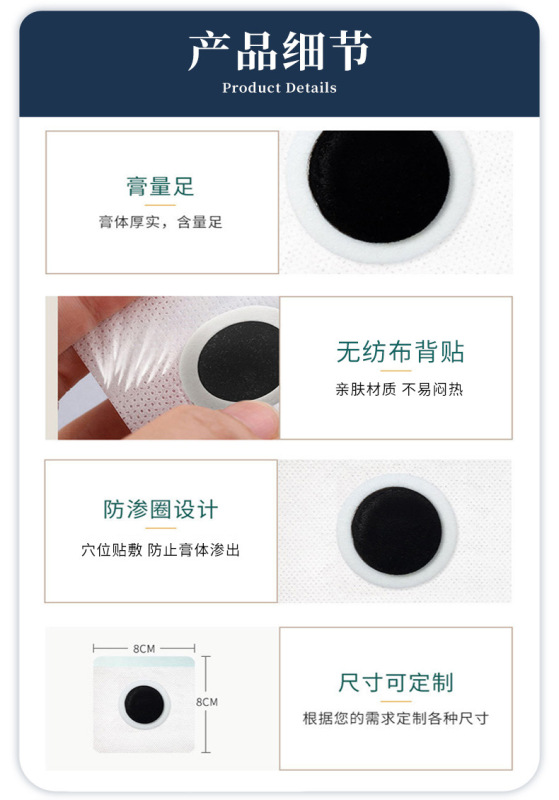 产品细节
Product Details

膏量足
膏体厚实，含量足

无纺布背贴
亲肤材质 不易闷热

防渗圈设计
穴位贴敷 防止膏体渗出

8CM
8CM

尺寸可定制
根据您的需求定制各种尺寸