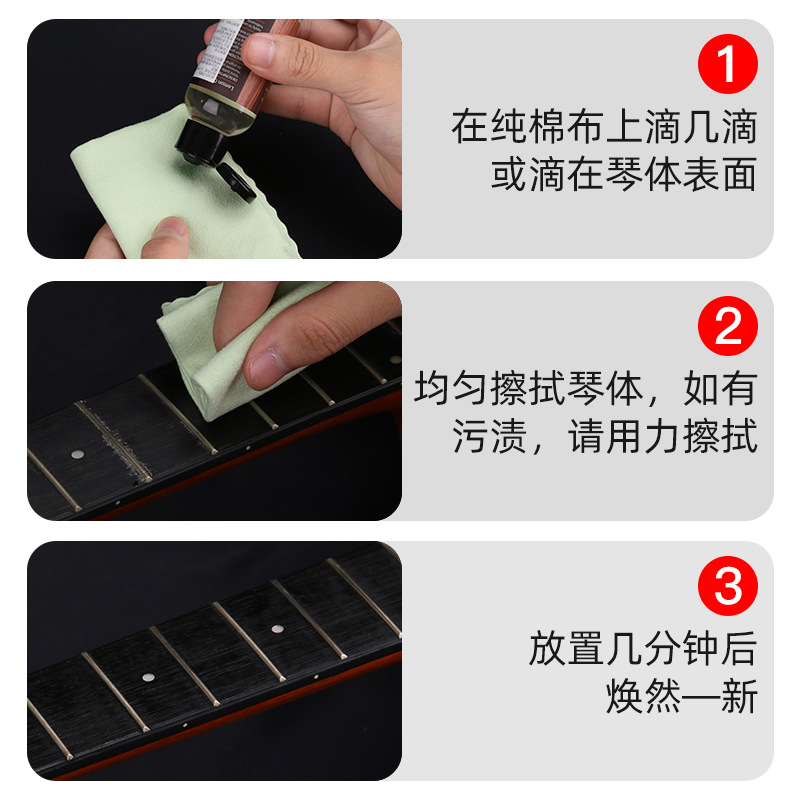 1
在纯棉布上滴几滴
或滴在琴体表面

2
均匀擦拭琴体，如有
污渍，请用力擦拭

3
放置几分钟后
焕然一新