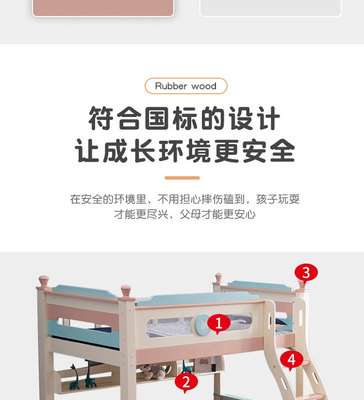 Rubber wood

符合国标的设计
让成长环境更安全

在安全的环境里，不用担心摔伤磕到，孩子玩耍才能更尽兴，父母才能更安心

3
1
4
2