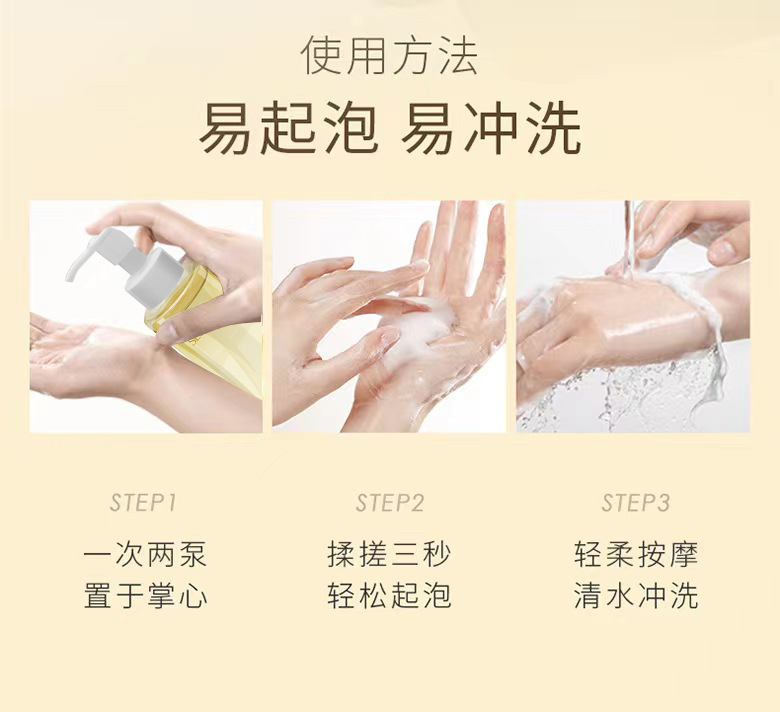 使用方法

易起泡 易冲洗

STEP1

一次两泵
置于掌心

STEP2

揉搓三秒
轻松起泡

STEP3

轻柔按摩
清水冲洗