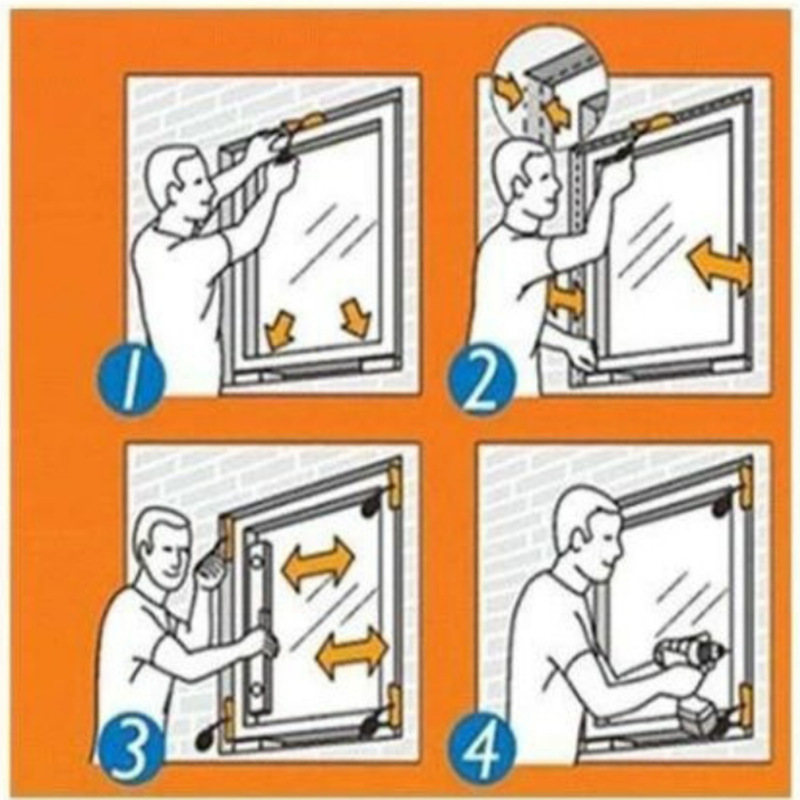 1
2
3
4