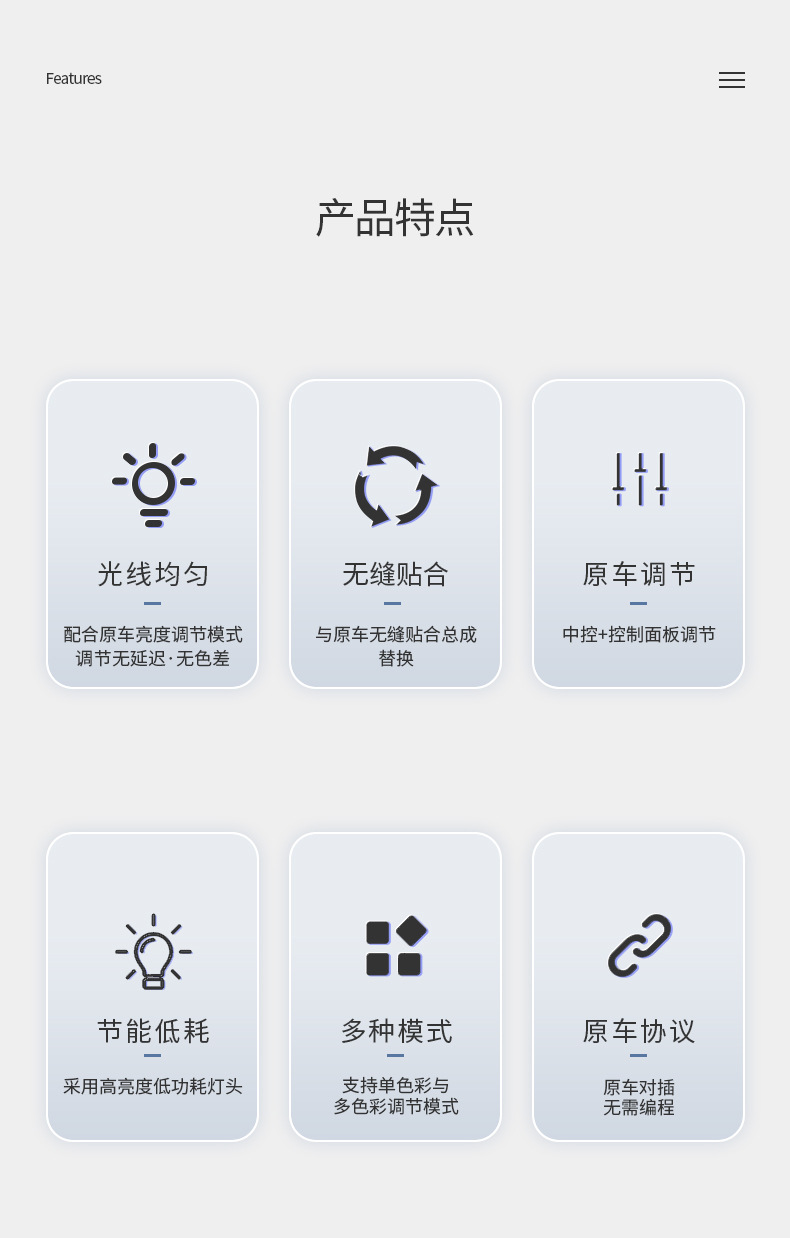 Features

产品特点

光线均匀

配合原车亮度调节模式
调节无延迟·无色差

无缝贴合

与原车无缝贴合总成
替换

原车调节

中控+控制面板调节

节能低耗

采用高亮度低功耗灯头

多种模式

支持单色彩与
多色彩调节模式

原车协议

原车对插
无需编程