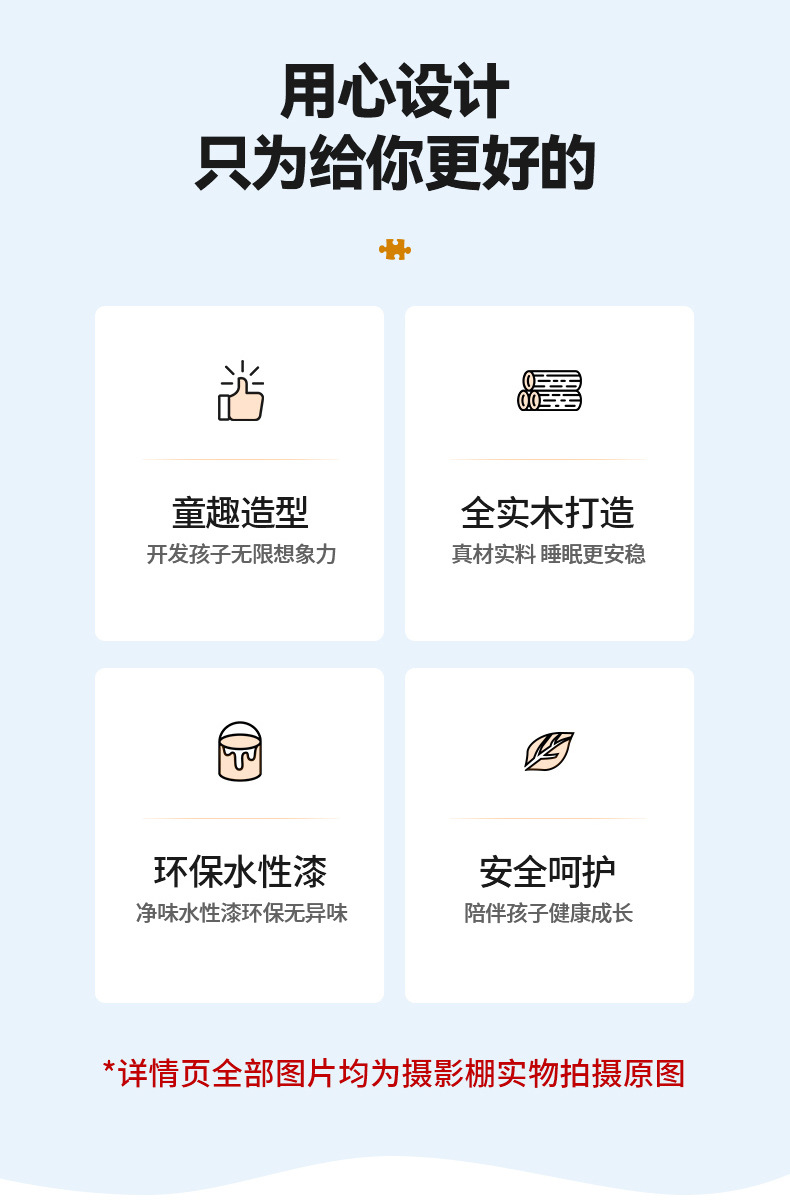 用心设计
只为给你更好的

童趣造型
开发孩子无限想象力

全实木打造
真材实料 睡眠更安稳

环保水性漆
净味水性漆环保无异味

安全呵护
陪伴孩子健康成长

*详情页全部图片均为摄影棚实物拍摄原图