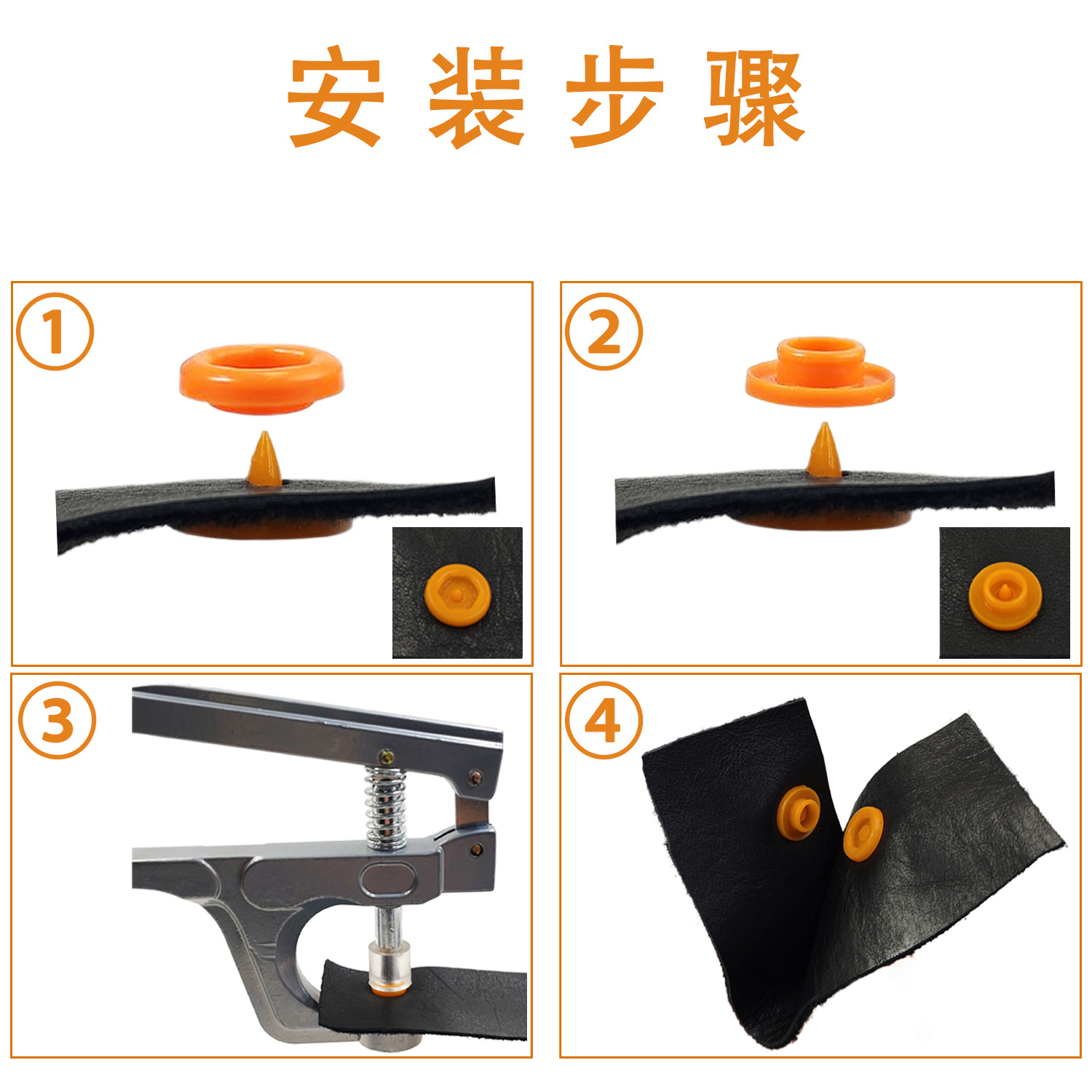 安装步骤

①

②

③

④