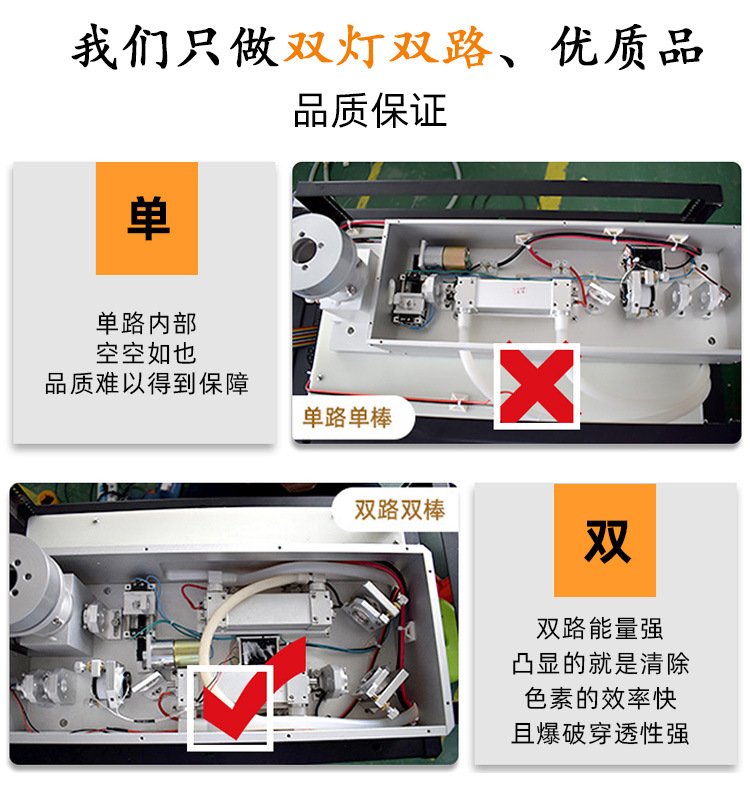 我们只做双灯双路、优质品

品质保证

单

单路内部
空空如也
品质难以得到保障

单路单棒

双路双棒

双

双路能量强
凸显的就是清除
色素的效率快
且爆破穿透性强