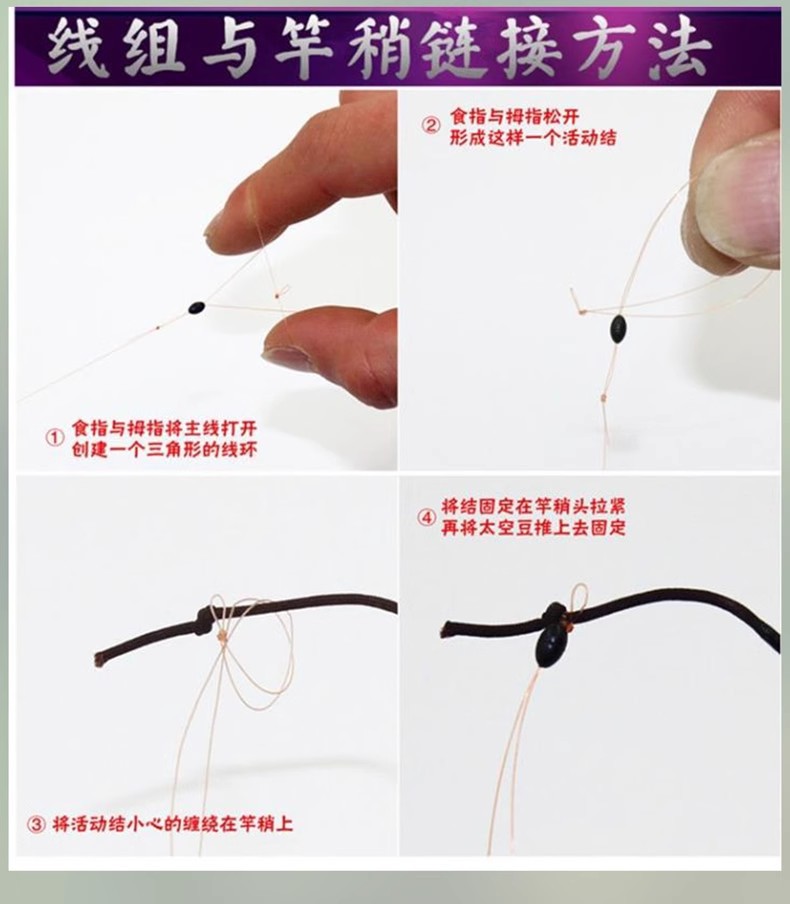 线组与竿稍链接方法

① 食指与拇指将主线打开
创建一个三角形的线环

② 食指与拇指松开
形成这样一个活动结

③ 将活动结小心的缠绕在竿稍上

④ 将结固定在竿稍头拉紧
再将太空豆推上去固定