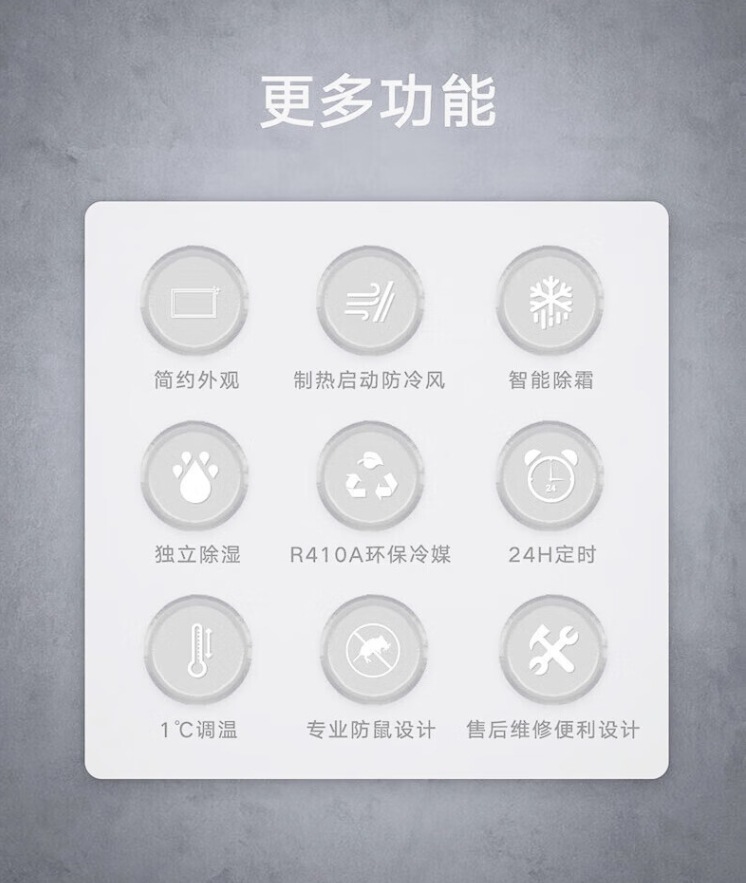 更多功能

简约外观 制热启动防冷风 智能除霜

独立除湿 R410A环保冷媒 24H定时

1℃调温 专业防鼠设计 售后维修便利设计