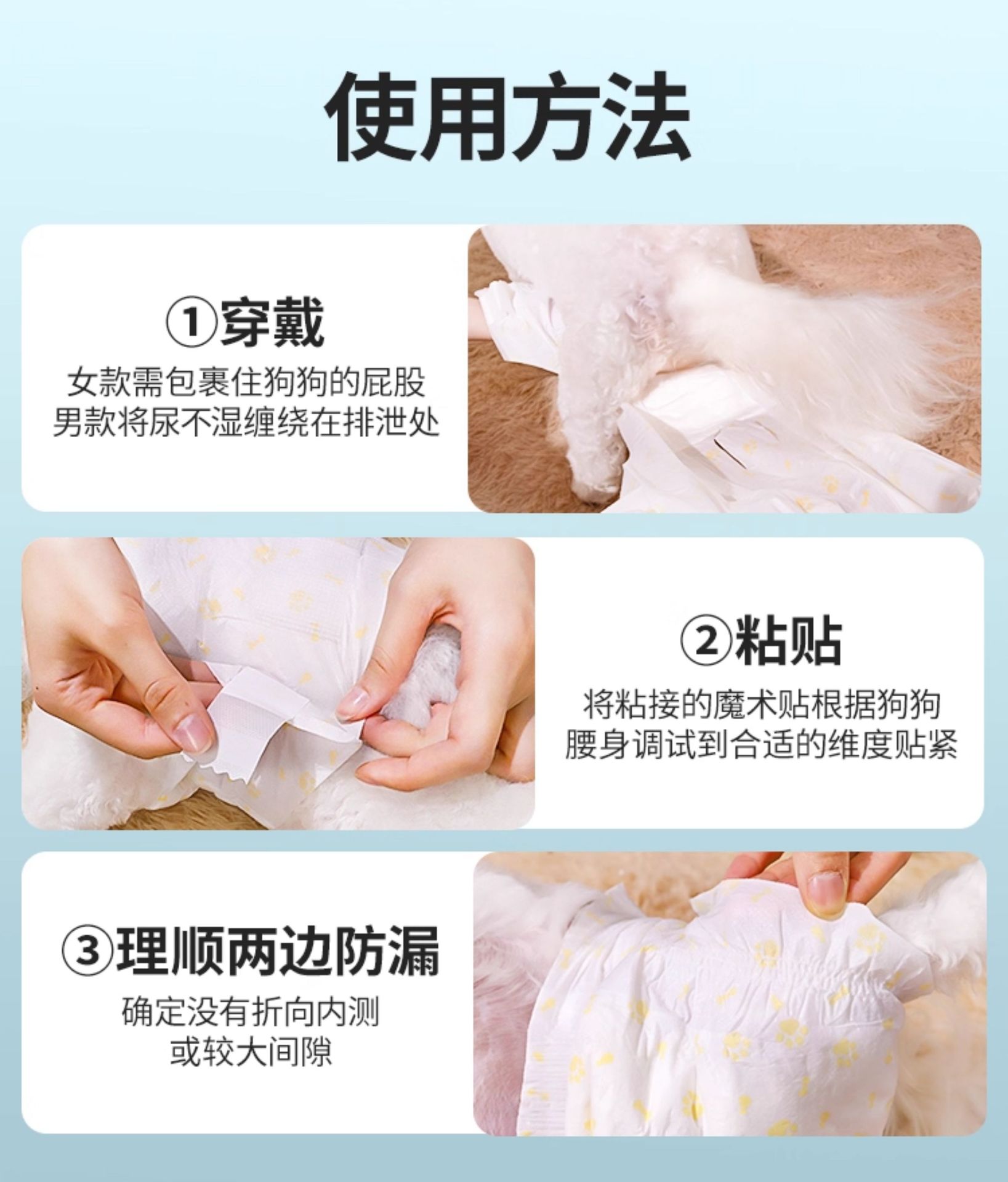 使用方法

①穿戴

女款需包裹住狗狗的屁股
男款将尿不湿缠绕在排泄处

②粘贴

将粘接的魔术贴根据狗狗
腰身调试到合适的维度贴紧

③理顺两边防漏

确定没有折向内测
或较大间隙