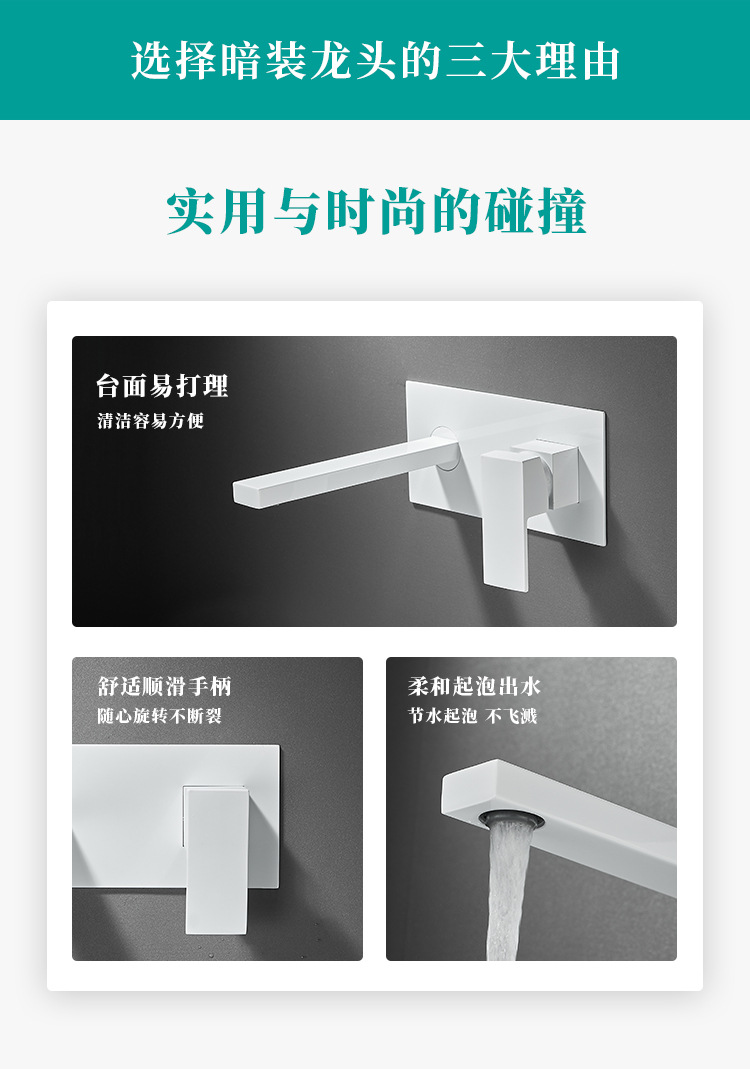 选择暗装龙头的三大理由

实用与时尚的碰撞

台面易打理
清洁容易方便

舒适顺滑手柄
随心旋转不断裂

柔和起泡出水
节水起泡 不飞溅