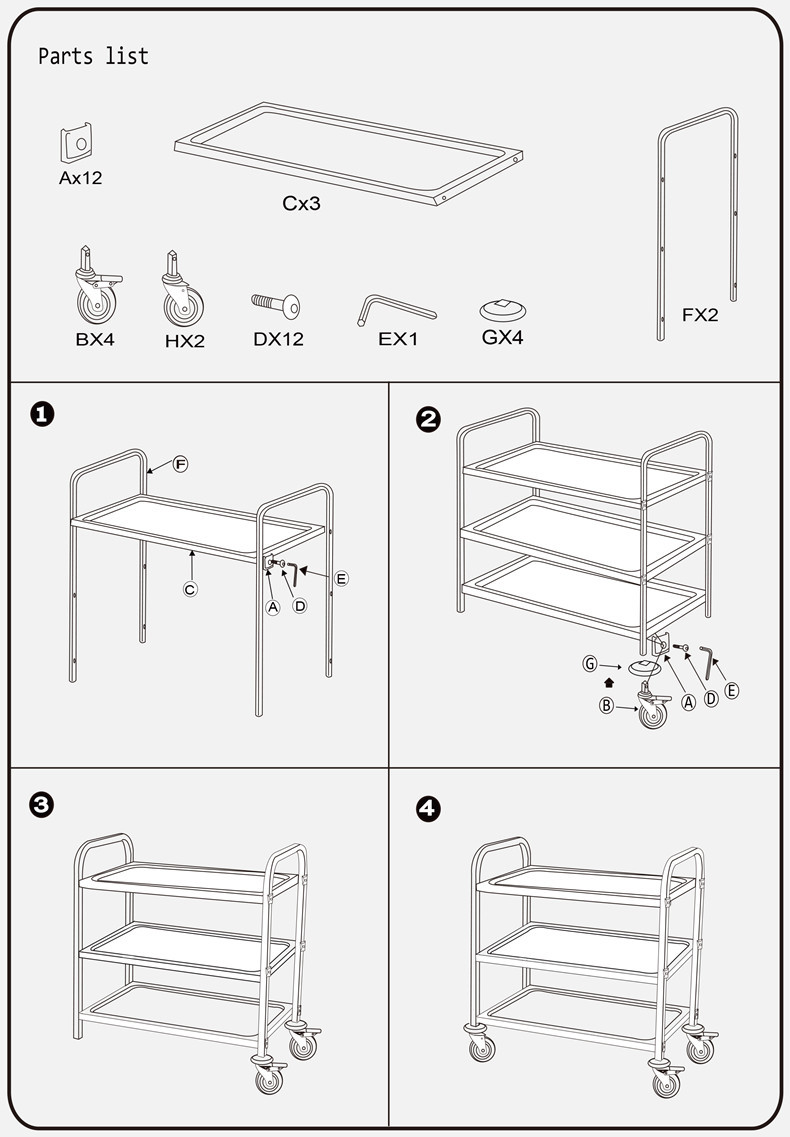 Parts list

Ax12

Cx3

FX2

BX4

HX2

DX12

EX1

GX4

1

F

C

A

D

E

2

G

B

A

D

E

3

4