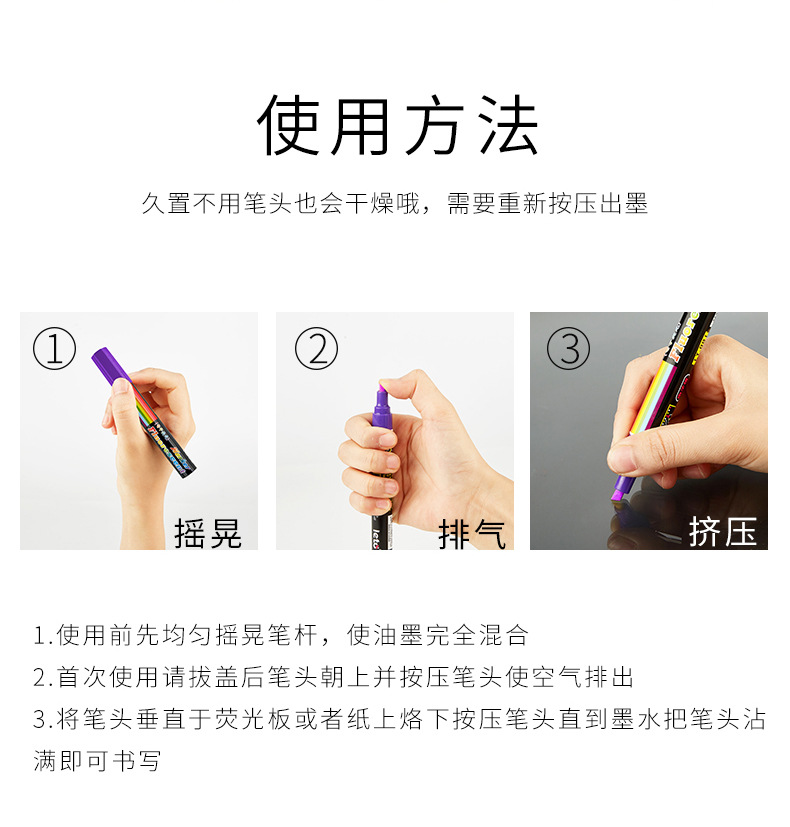 使用方法

久置不用笔头也会干燥哦，需要重新按压出墨

①

摇晃

②

排气

③

挤压

1.使用前先均匀摇晃笔杆，使油墨完全混合

2.首次使用请拔盖后笔头朝上并按压笔头使空气排出

3.将笔头垂直于荧光板或者纸上烙下按压笔头直到墨水把笔头沾满即可书写