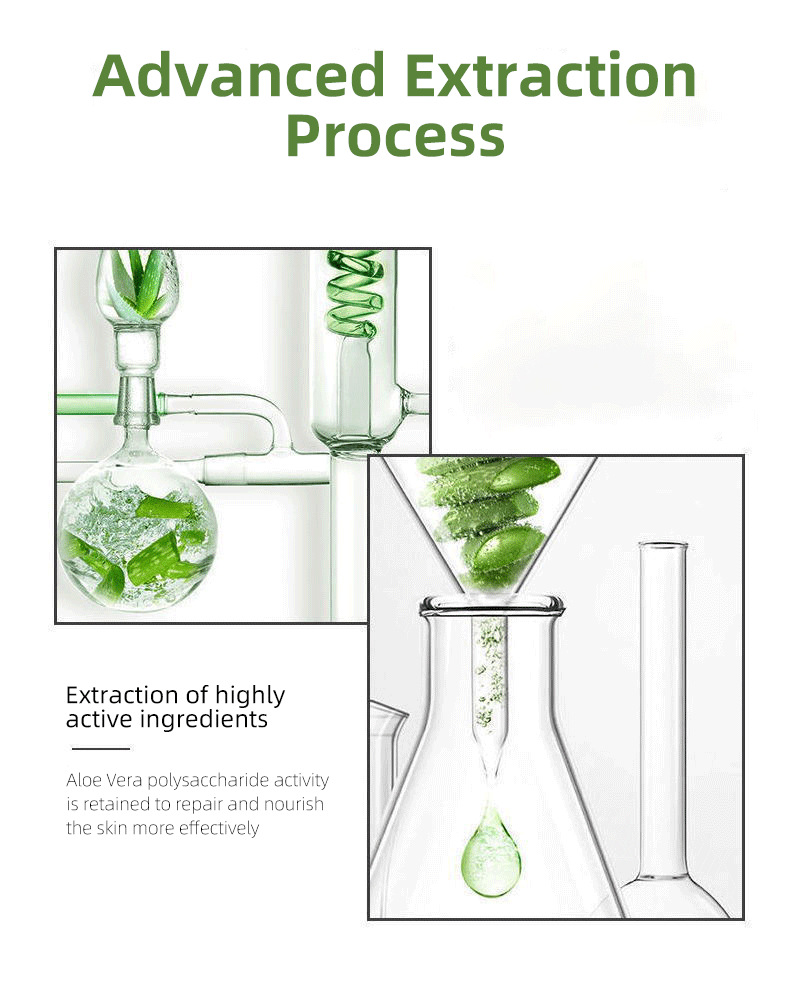 Advanced Extraction Process

Extraction of highly active ingredients

Aloe Vera polysaccharide activity is retained to repair and nourish the skin more effectively