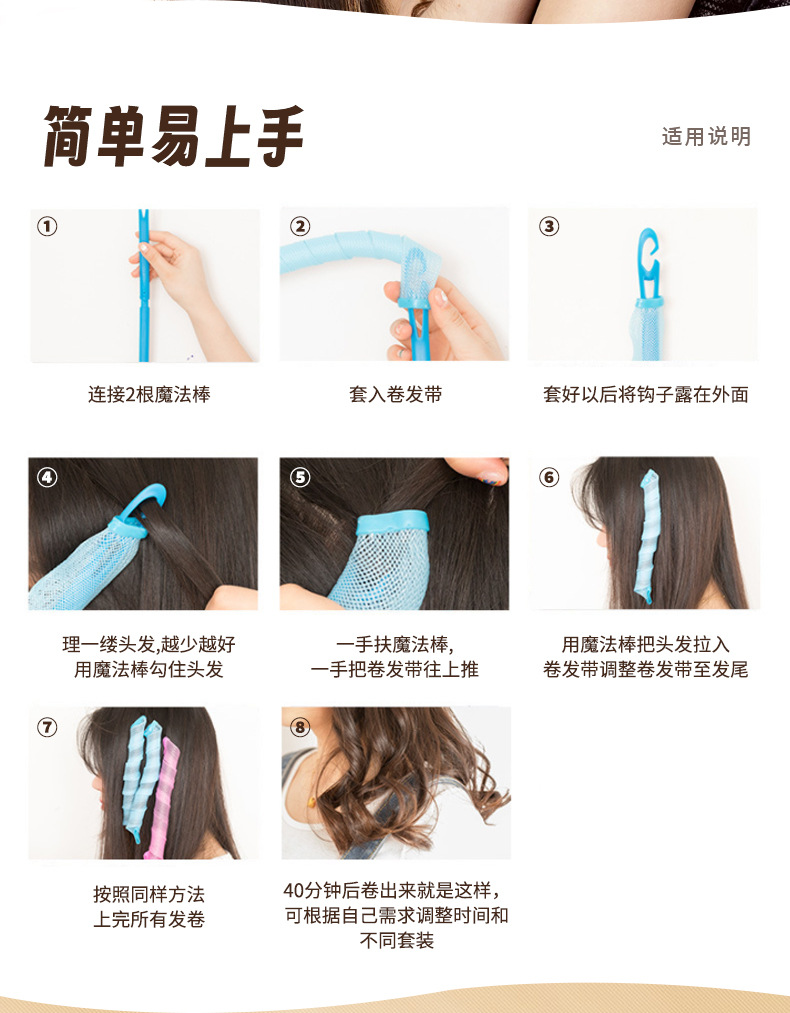 简单易上手

适用说明

①
连接2根魔法棒

②
套入卷发带

③
套好以后将钩子露在外面

④
理一缕头发,越少越好
用魔法棒勾住头发

⑤
一手扶魔法棒,
一手把卷发带往上推

⑥
用魔法棒把头发拉入
卷发带调整卷发带至发尾

⑦
按照同样方法
上完所有发卷

⑧
40分钟后卷出来就是这样,
可根据自己需求调整时间和
不同套装