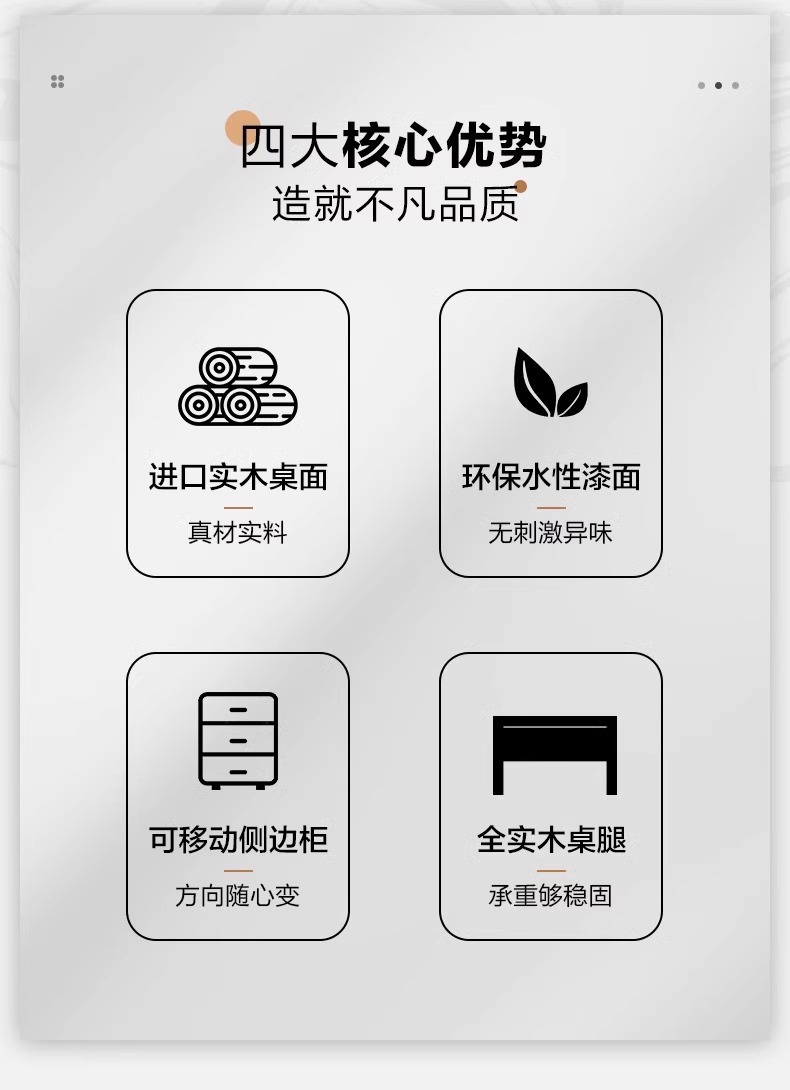 四大核心优势
造就不凡品质

进口实木桌面
真材实料

环保水性漆面
无刺激异味

可移动侧边柜
方向随心变

全实木桌腿
承重够稳固