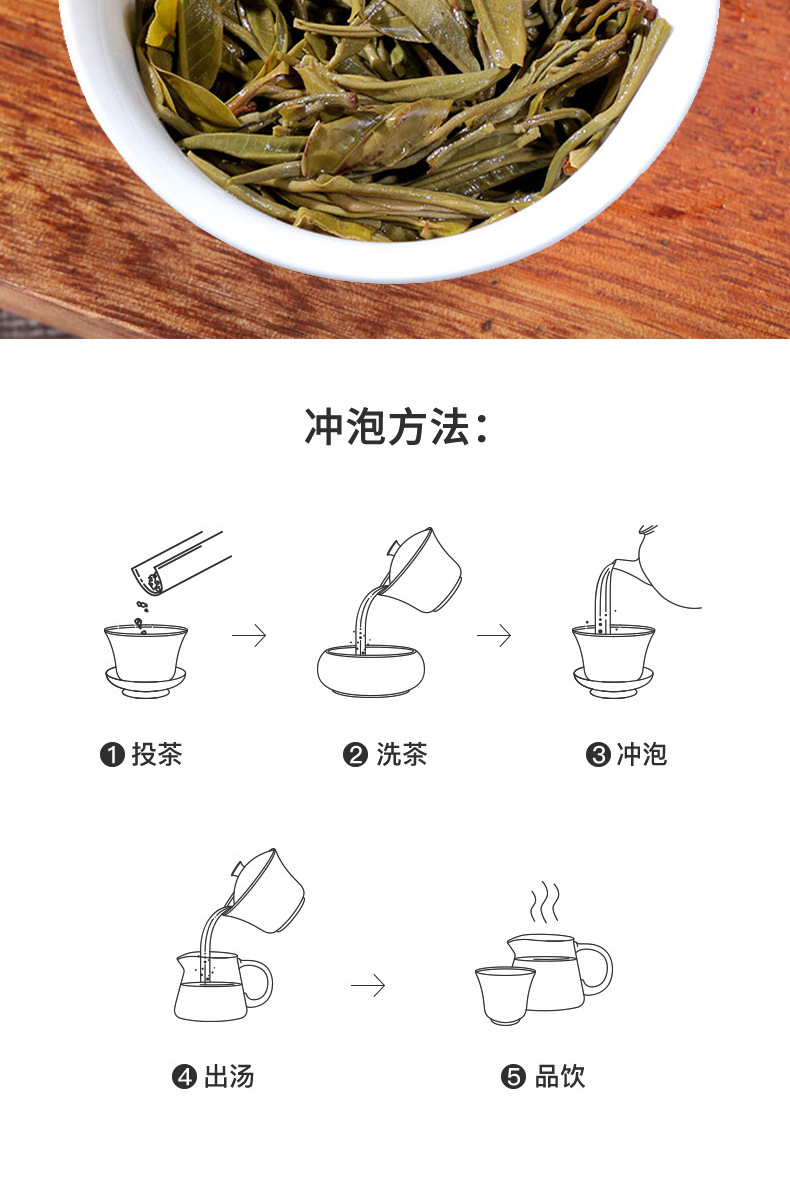 冲泡方法：

❶ 投茶

❷ 洗茶

❸ 冲泡

❹ 出汤

❺ 品饮