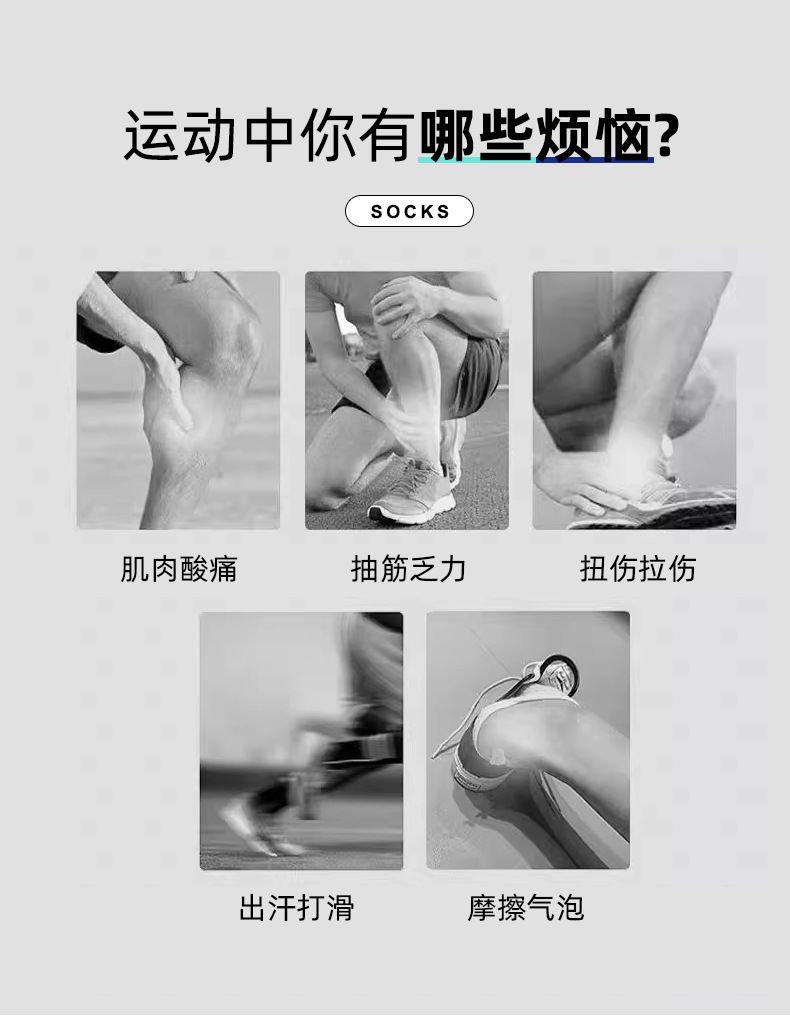 运动中你有哪些烦恼?

SOCKS

肌肉酸痛

抽筋乏力

扭伤拉伤

出汗打滑

摩擦气泡