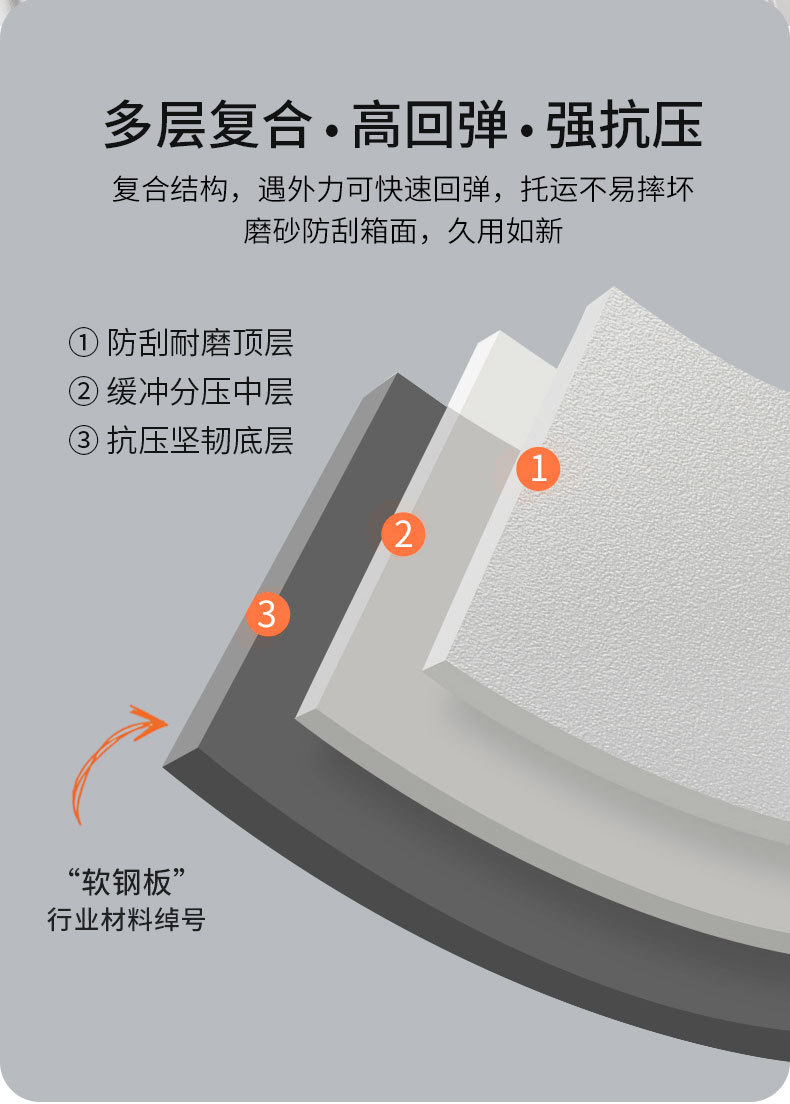 多层复合·高回弹·强抗压

复合结构，遇外力可快速回弹，托运不易摔坏
磨砂防刮箱面，久用如新

① 防刮耐磨顶层
② 缓冲分压中层
③ 抗压坚韧底层

1
2
3

“软钢板”
行业材料绰号