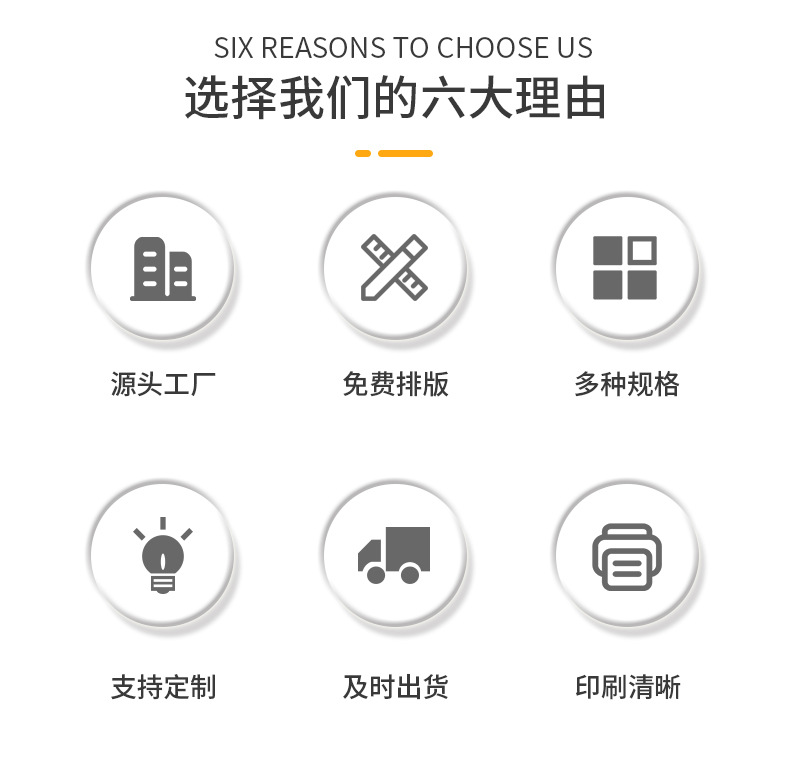 SIX REASONS TO CHOOSE US
选择我们的六大理由

源头工厂

免费排版

多种规格

支持定制

及时出货

印刷清晰