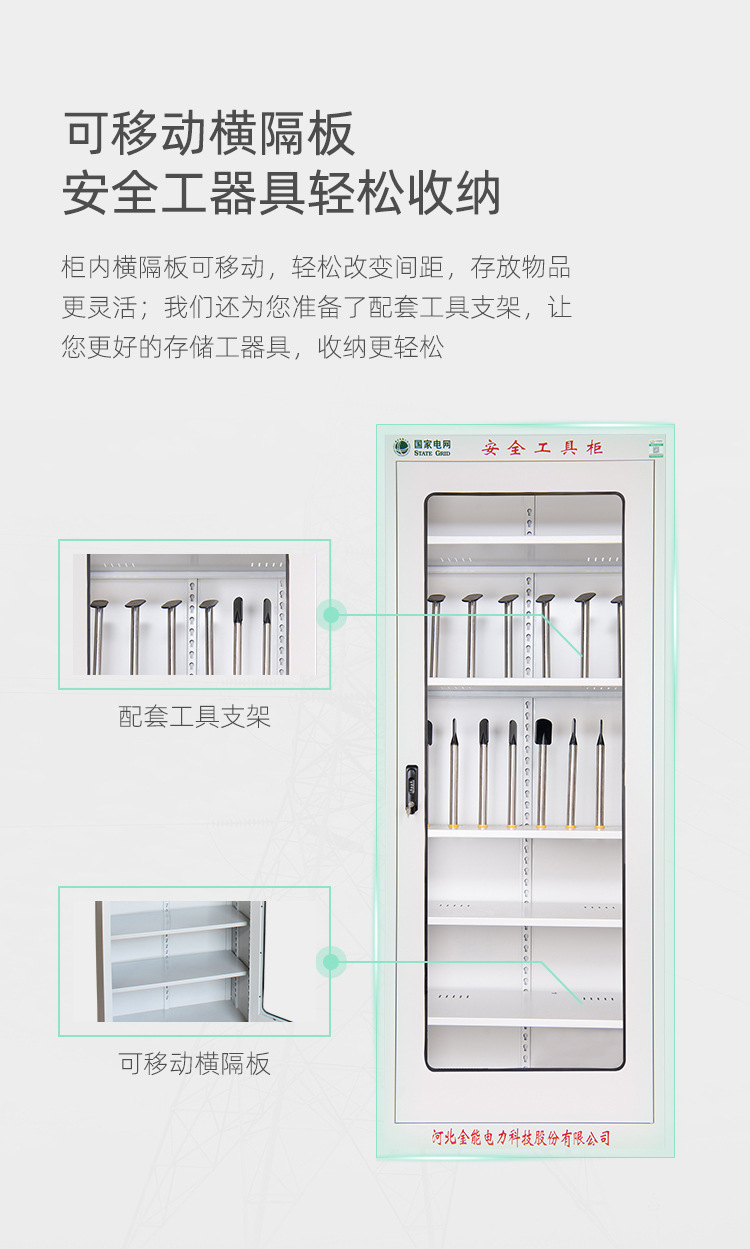 可移动横隔板
安全工器具轻松收纳

柜内横隔板可移动，轻松改变间距，存放物品更灵活；我们还为您准备了配套工具支架，让您更好的存储工器具，收纳更轻松

国家电网
STATE GRID
安全工具柜

配套工具支架

可移动横隔板

河北金能电力科技股份有限公司