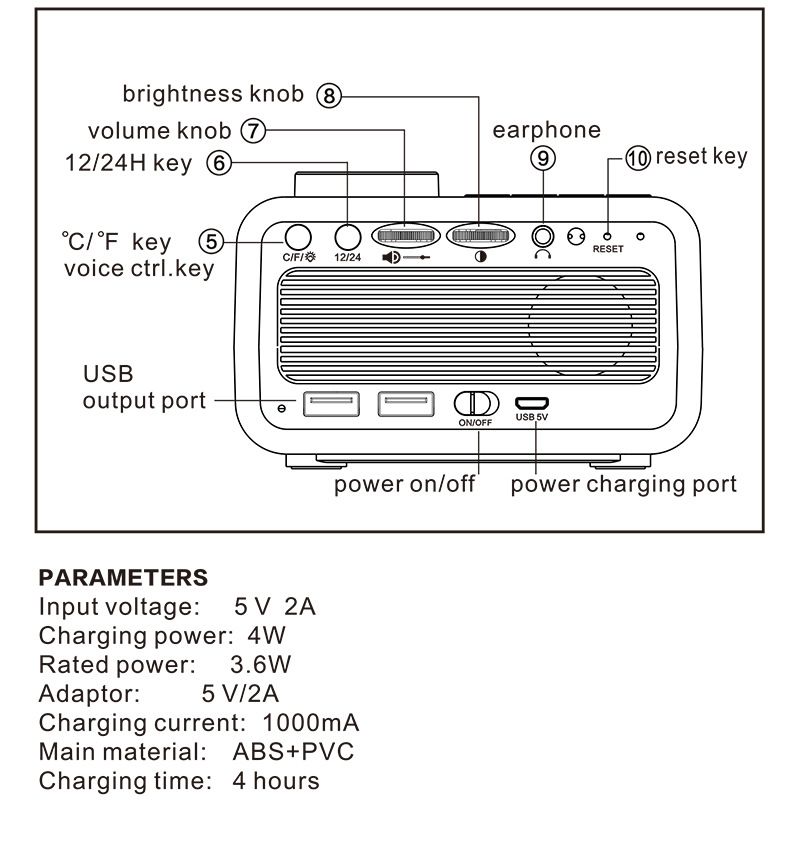 brightness knob ⑧
volume knob ⑦
12/24H key ⑥
earphone
⑨
⑩ reset key
℃/℉ key
voice ctrl.key ⑤
C/F/
12/24
RESET
USB
output port
ON/OFF
USB 5V
power on/off
power charging port

PARAMETERS
Input voltage: 5 V 2A
Charging power: 4W
Rated power: 3.6W
Adaptor: 5 V/2A
Charging current: 1000mA
Main material: ABS+PVC
Charging time: 4 hours