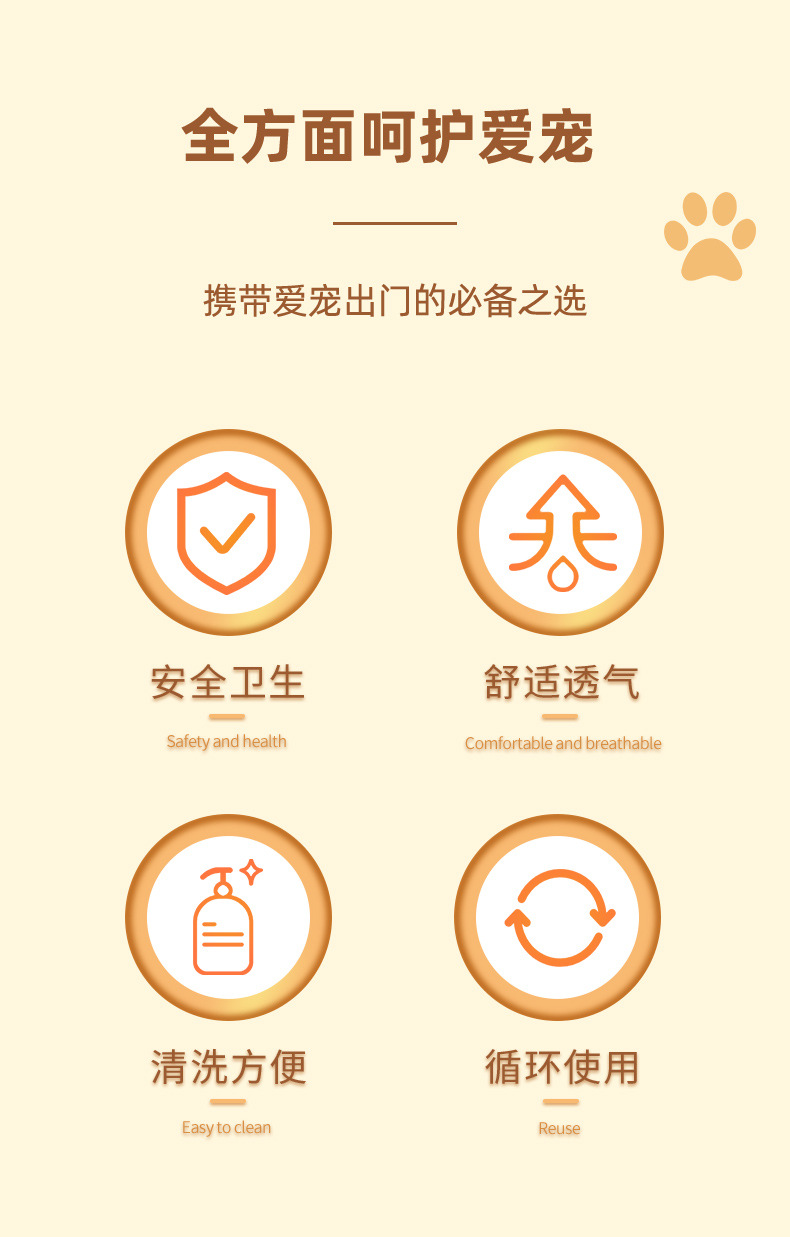 全方面呵护爱宠

携带爱宠出门的必备之选

安全卫生
Safety and health

舒适透气
Comfortable and breathable

清洗方便
Easy to clean

循环使用
Reuse