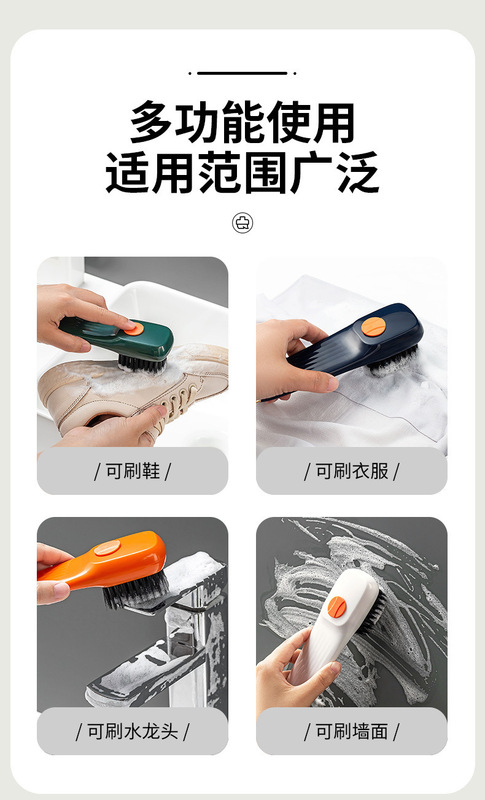 多功能使用
适用范围广泛

/ 可刷鞋 /

/ 可刷衣服 /

/ 可刷水龙头 /

/ 可刷墙面 /