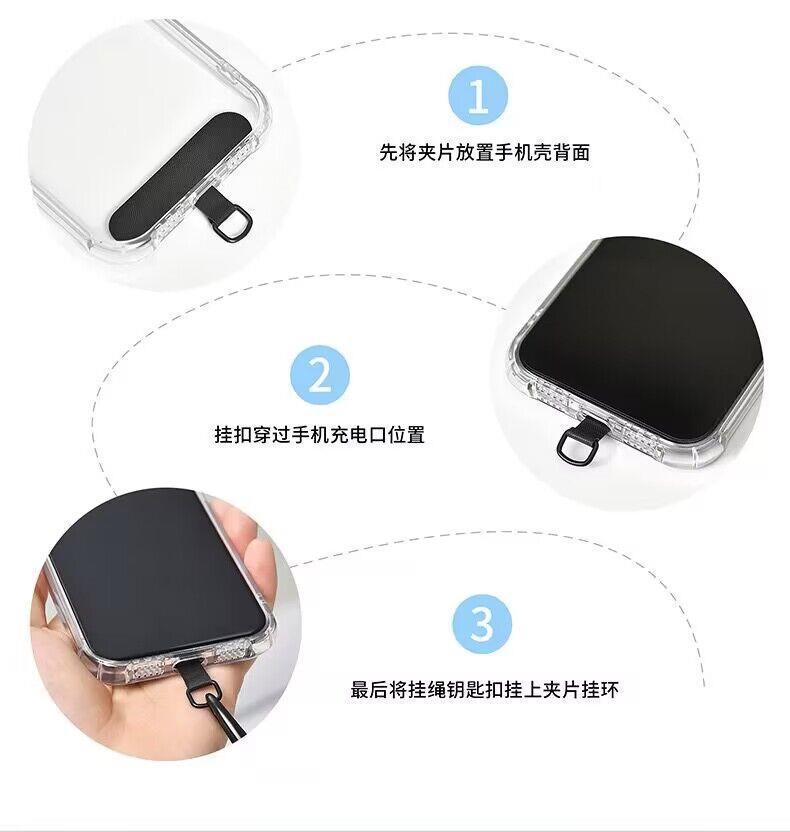 1

先将夹片放置手机壳背面

2

挂扣穿过手机充电口位置

3

最后将挂绳钥匙扣挂上夹片挂环