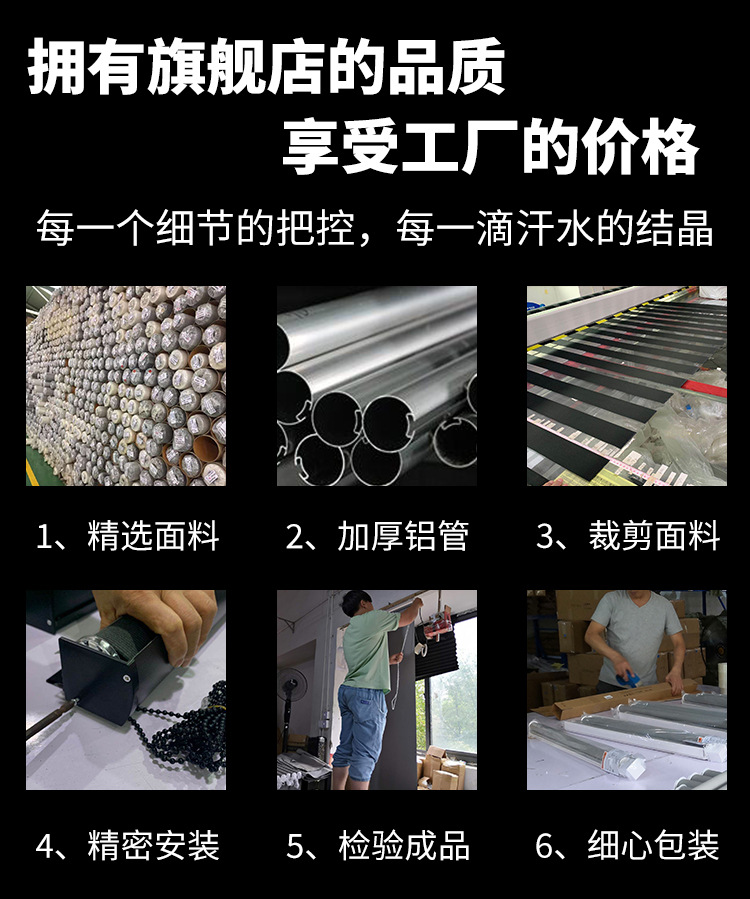 拥有旗舰店的品质
享受工厂的价格

每一个细节的把控，每一滴汗水的结晶

1、精选面料

2、加厚铝管

3、裁剪面料

4、精密安装

5、检验成品

6、细心包装