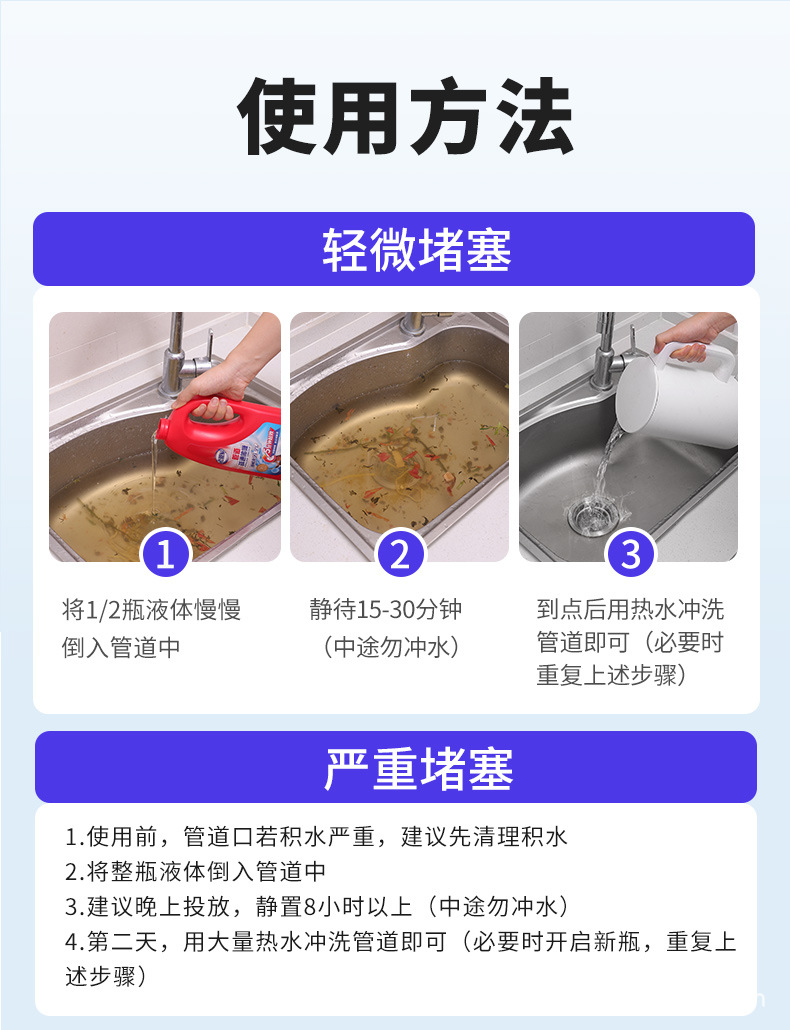 使用方法

轻微堵塞

1

将1/2瓶液体慢慢倒入管道中

2

静待15-30分钟（中途勿冲水）

3

到点后用热水冲洗管道即可（必要时重复上述步骤）

严重堵塞

1.使用前，管道口若积水严重，建议先清理积水
2.将整瓶液体倒入管道中
3.建议晚上投放，静置8小时以上（中途勿冲水）
4.第二天，用大量热水冲洗管道即可（必要时开启新瓶，重复上述步骤）