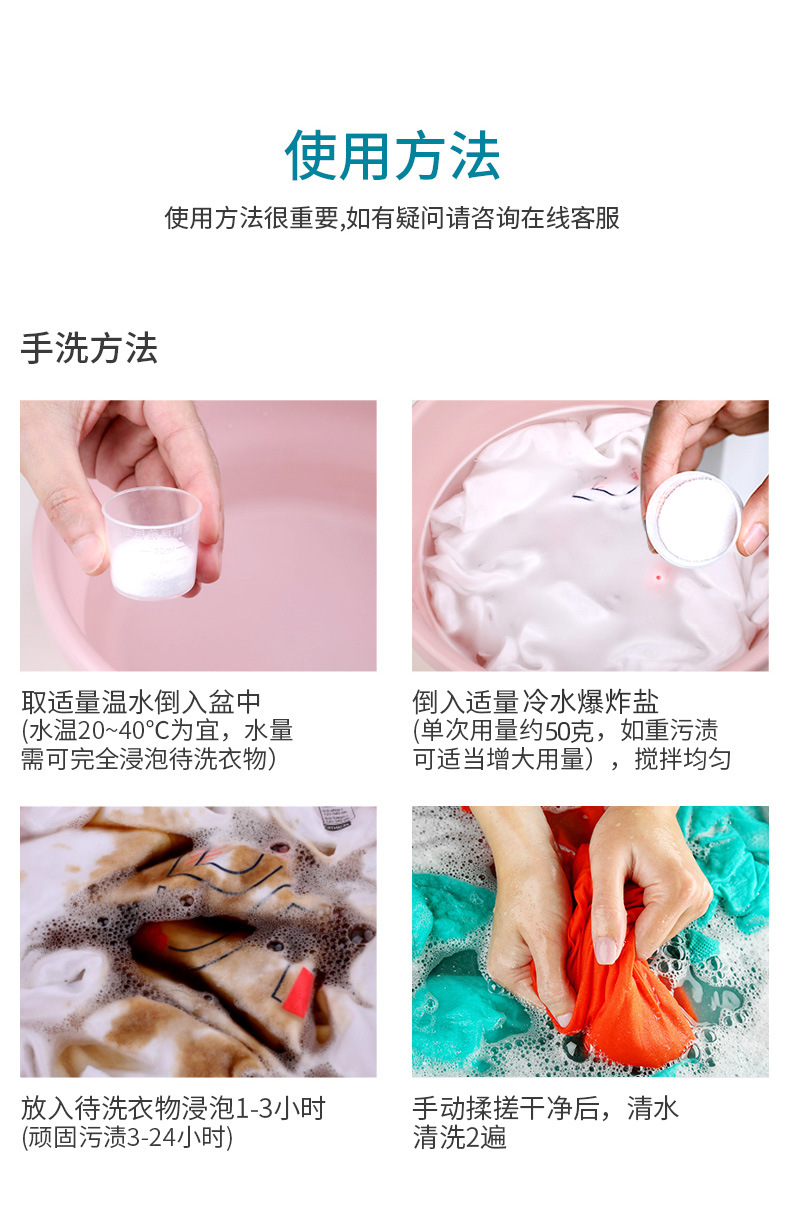 使用方法

使用方法很重要,如有疑问请咨询在线客服

手洗方法

取适量温水倒入盆中
(水温20~40°C为宜，水量需可完全浸泡待洗衣物)

倒入适量冷水爆炸盐
(单次用量约50克，如重污渍可适当增大用量），搅拌均匀

放入待洗衣物浸泡1-3小时
(顽固污渍3-24小时)

手动揉搓干净后，清水清洗2遍