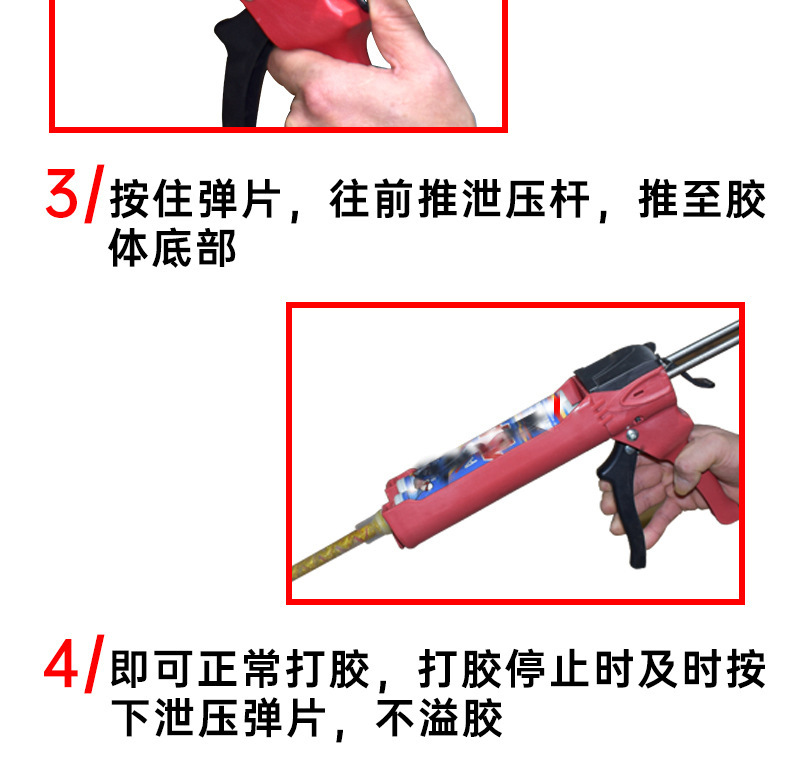 3/ 按住弹片，往前推泄压杆，推至胶体底部

4/ 即可正常打胶，打胶停止时及时按下泄压弹片，不溢胶