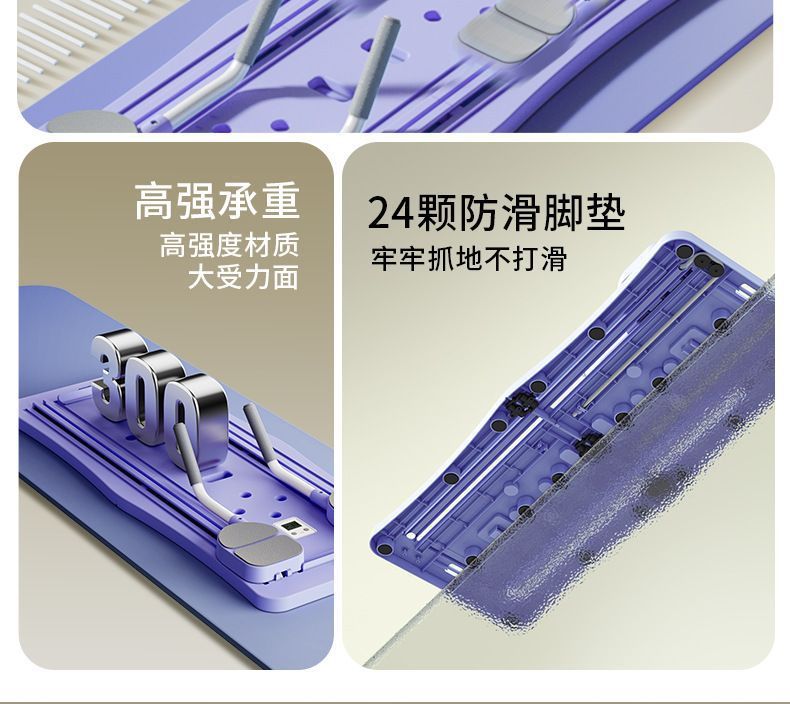 高强承重
高强度材质
大受力面

300

24颗防滑脚垫
牢牢抓地不打滑