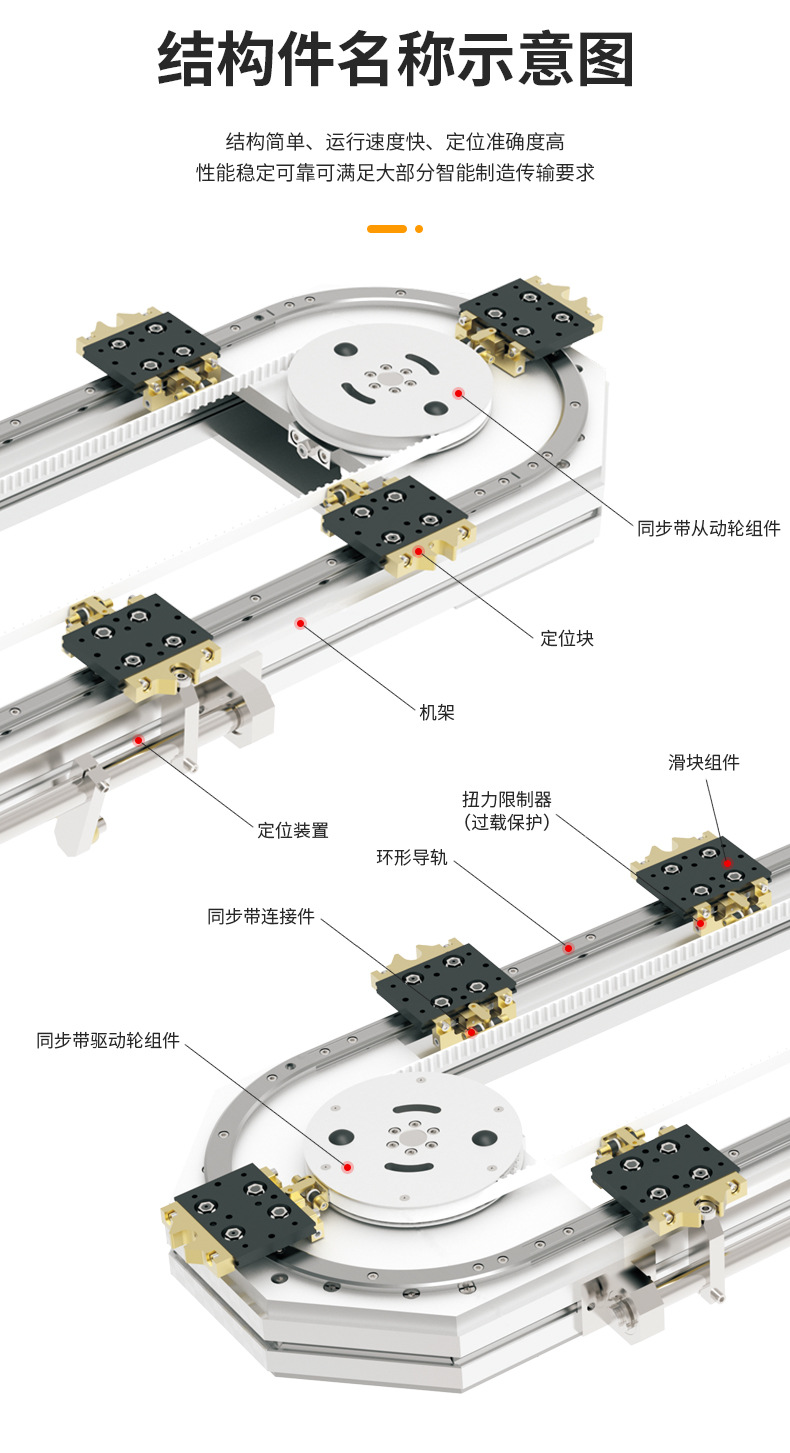 结构件名称示意图

结构简单、运行速度快、定位准确度高
性能稳定可靠可满足大部分智能制造传输要求

同步带从动轮组件

定位块

机架

定位装置

滑块组件

扭力限制器
（过载保护）

环形导轨

同步带连接件

同步带驱动轮组件