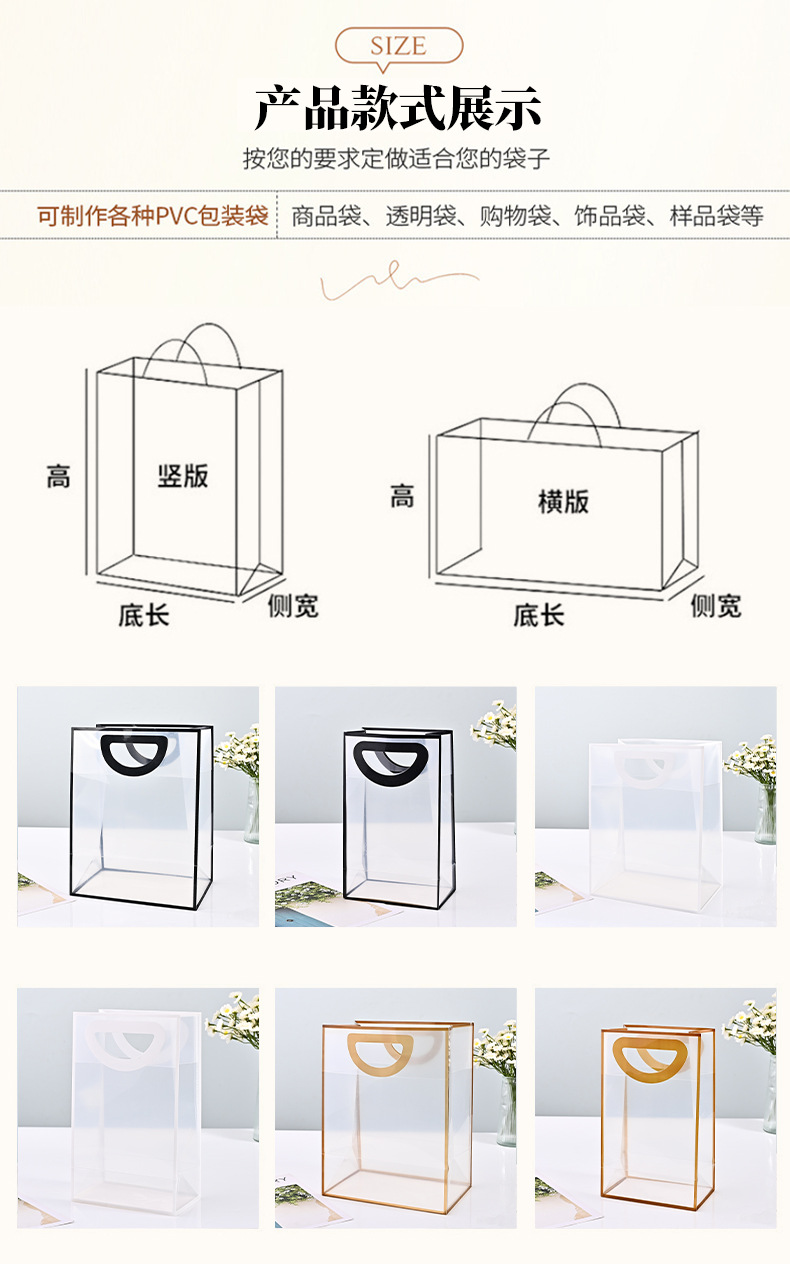 SIZE

产品款式展示

按您的要求定做适合您的袋子

可制作各种PVC包装袋 商品袋、透明袋、购物袋、饰品袋、样品袋等

高

竖版

底长

侧宽

高

横版

底长

侧宽