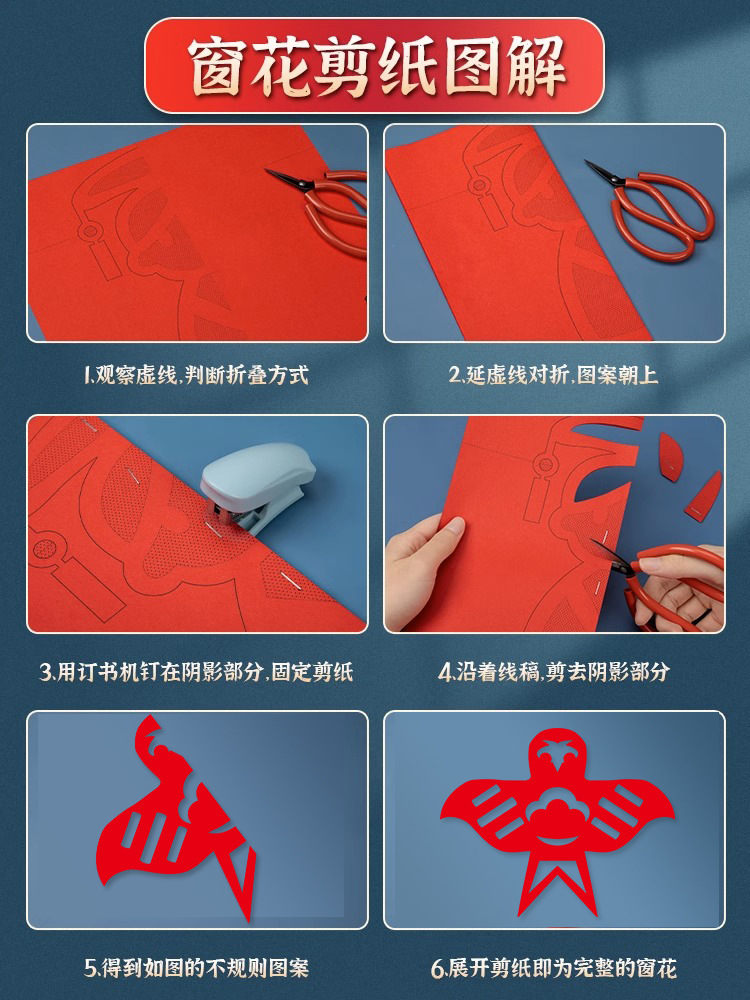 窗花剪纸图解

1.观察虚线,判断折叠方式

2.延虚线对折,图案朝上

3.用订书机钉在阴影部分,固定剪纸

4.沿着线稿,剪去阴影部分

5.得到如图的不规则图案

6.展开剪纸即为完整的窗花