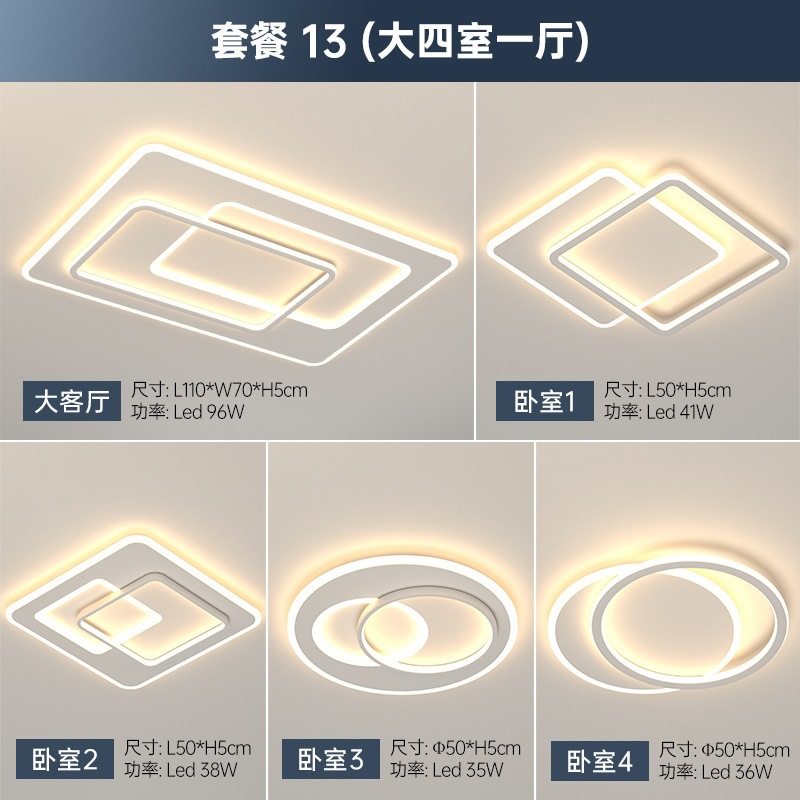 套餐 13 (大四室一厅)

大客厅
尺寸: L110*W70*H5cm
功率: Led 96W

卧室1
尺寸: L50*H5cm
功率: Led 41W

卧室2
尺寸: L50*H5cm
功率: Led 38W

卧室3
尺寸: Φ50*H5cm
功率: Led 35W

卧室4
尺寸: Φ50*H5cm
功率: Led 36W