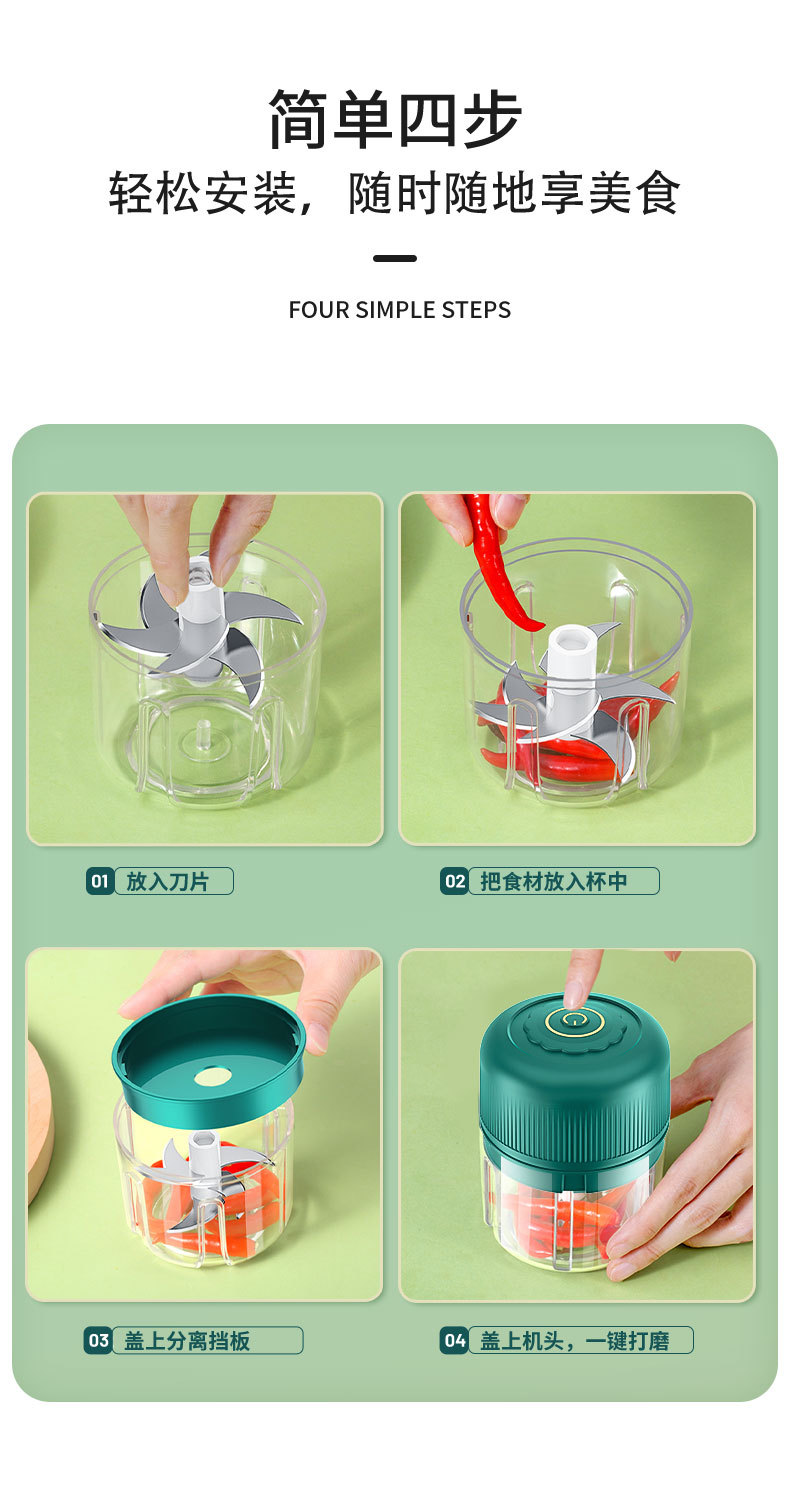 简单四步

轻松安装，随时随地享美食

FOUR SIMPLE STEPS

01 放入刀片

02 把食材放入杯中

03 盖上分离挡板

04 盖上机头，一键打磨