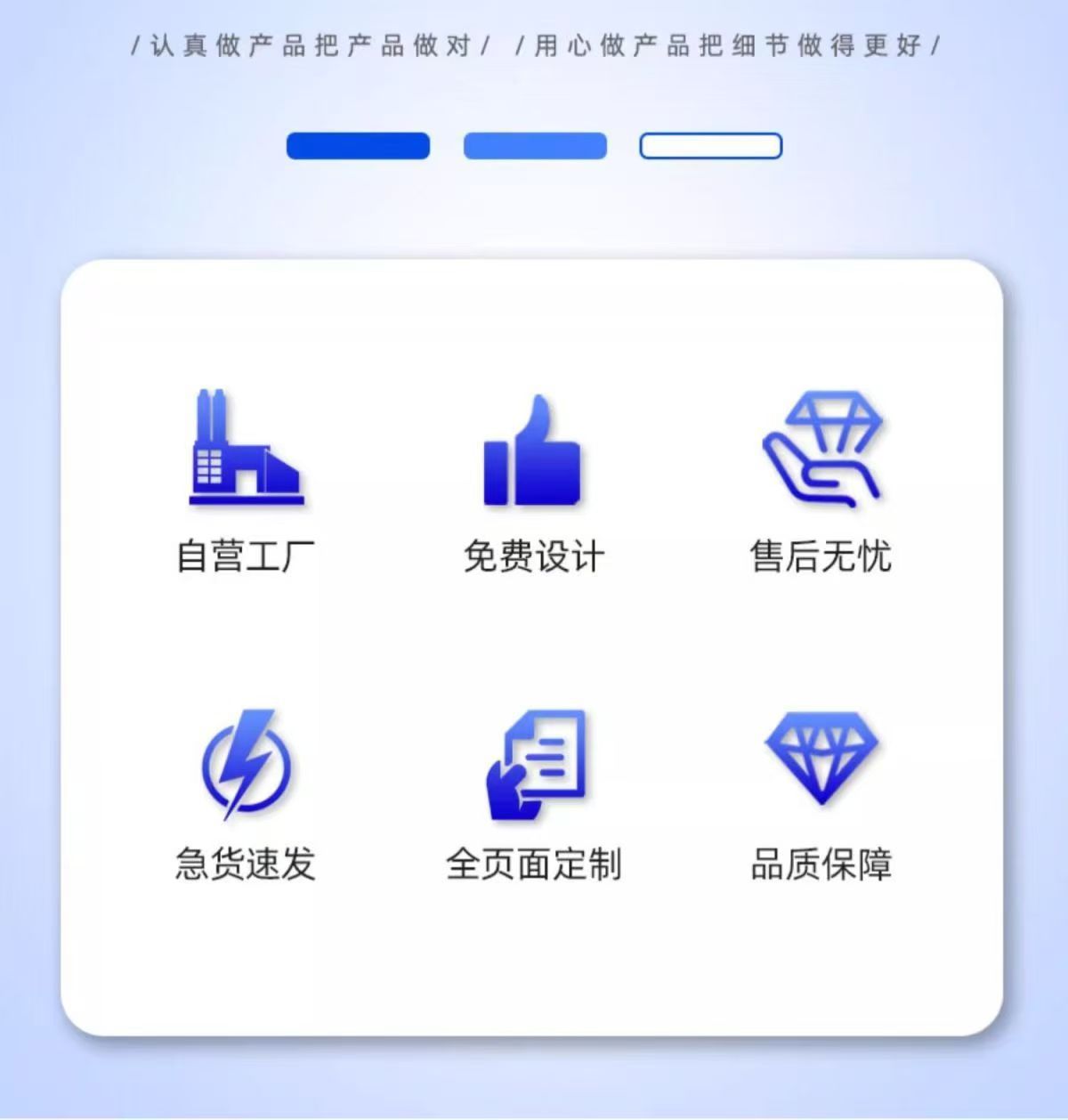 /认真做产品把产品做对/ /用心做产品把细节做得更好/

自营工厂

免费设计

售后无忧

急货速发

全页面定制

品质保障